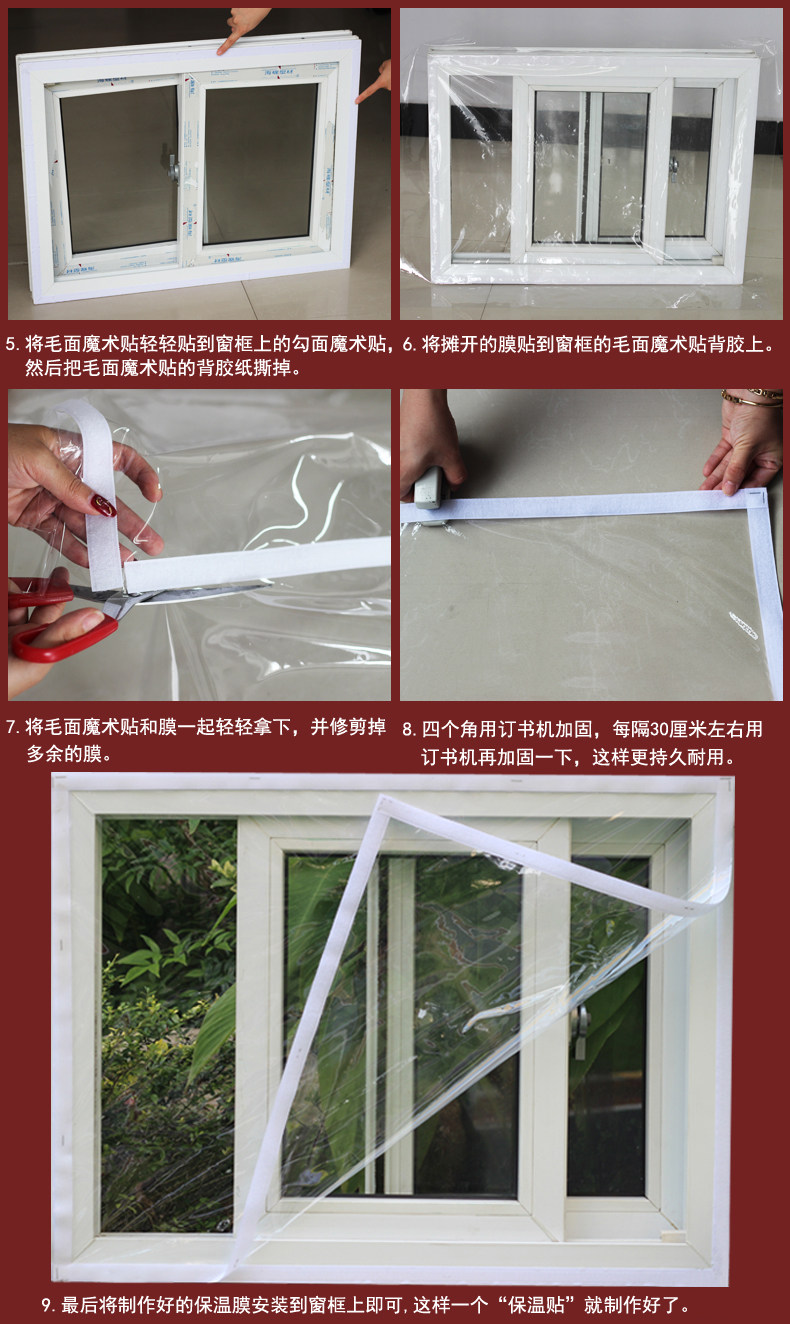 5. 将毛面魔术贴轻轻贴到窗框上的勾面魔术贴，然后把毛面魔术贴的背胶纸撕掉。

6. 将摊开的膜贴到窗框的毛面魔术贴背胶上。

7. 将毛面魔术贴和膜一起轻轻拿下，并修剪掉多余的膜。

8. 四个角用订书机加固，每隔30厘米左右用订书机再加固一下，这样更持久耐用。

9. 最后将制作好的保温膜安装到窗框上即可，这样一个“保温贴”就制作好了。