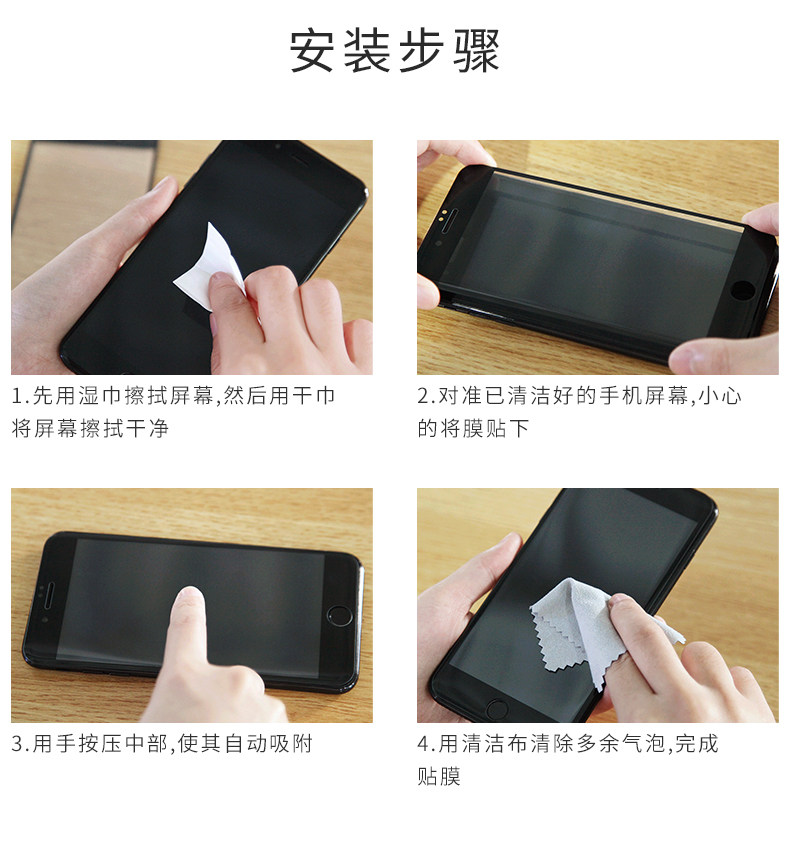 安装步骤

1.先用湿巾擦拭屏幕,然后用干巾将屏幕擦拭干净

2.对准已清洁好的手机屏幕,小心的将膜贴下

3.用手按压中部,使其自动吸附

4.用清洁布清除多余气泡,完成贴膜