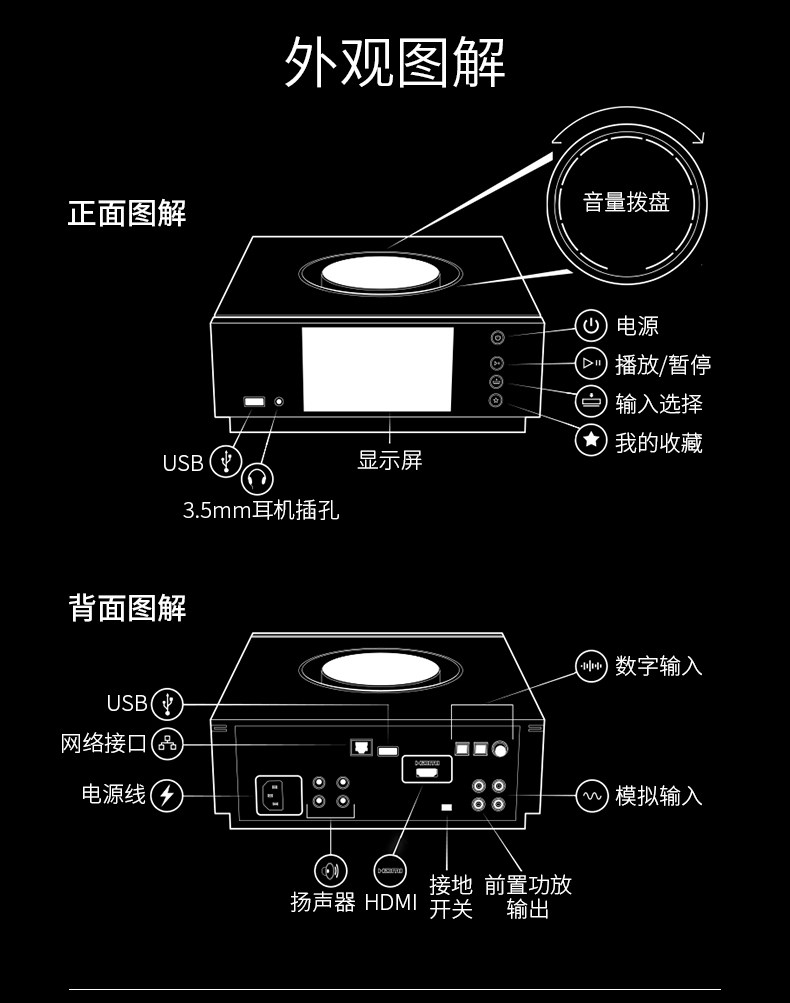 外观图解

正面图解

音量拨盘

电源

播放/暂停

输入选择

我的收藏

USB

显示屏

3.5mm耳机插孔

背面图解

数字输入

USB

网络接口

电源线

模拟输入

扬声器

HDMI

接地开关

前置功放输出