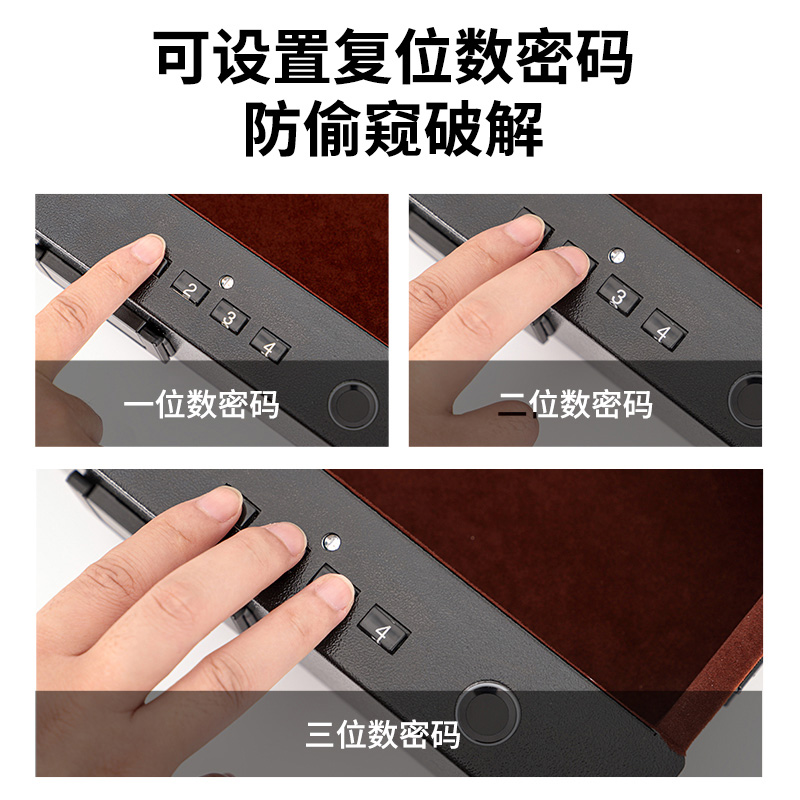 可设置复位数密码
防偷窥破解

2
3
4
一位数密码

3
4
二位数密码

4
三位数密码