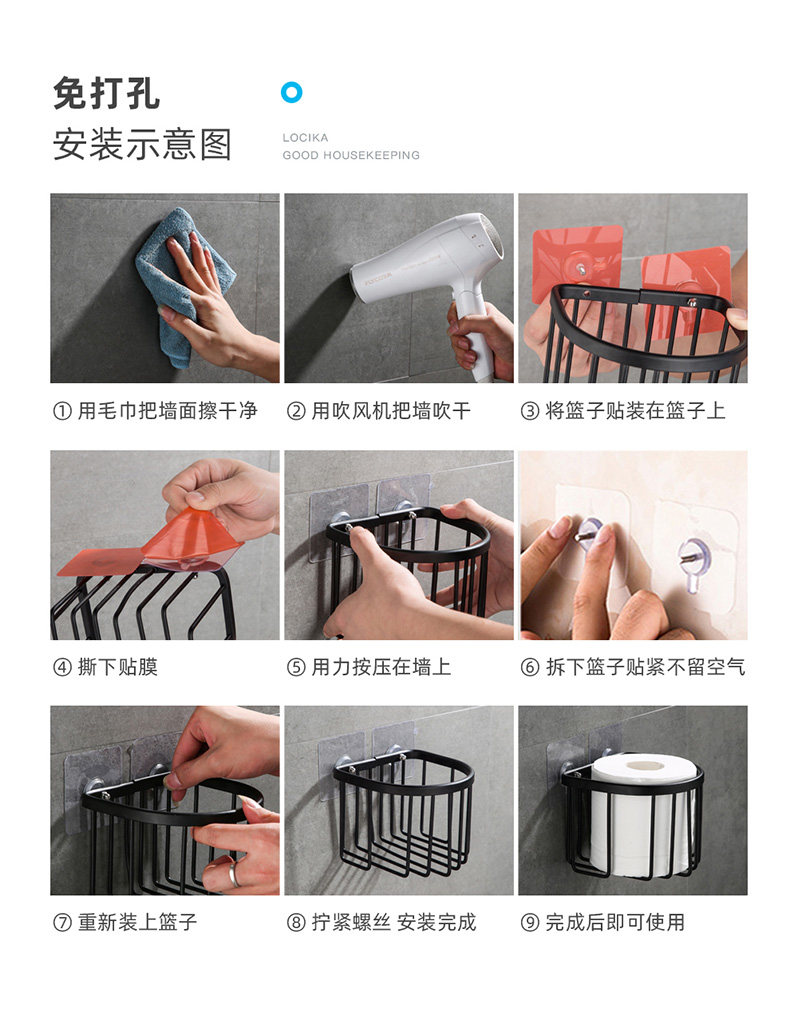 免打孔
安装示意图

LOCIKA
GOOD HOUSEKEEPING

① 用毛巾把墙面擦干净

② 用吹风机把墙吹干

③ 将篮子贴装在篮子上

④ 撕下贴膜

⑤ 用力按压在墙上

⑥ 拆下篮子贴紧不留空气

⑦ 重新装上篮子

⑧ 拧紧螺丝 安装完成

⑨ 完成后即可使用