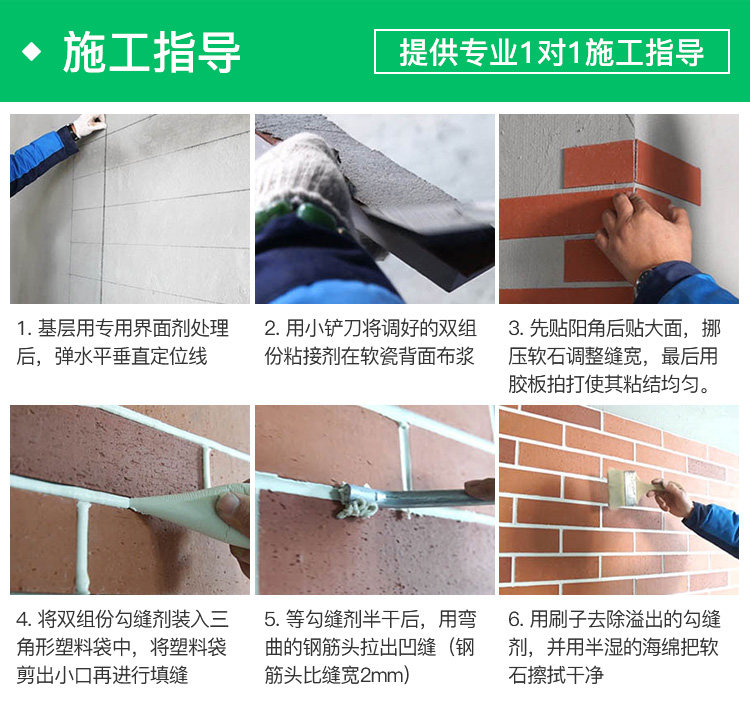 ◆ 施工指导

提供专业1对1施工指导

1. 基层用专用界面剂处理后，弹水平垂直定位线

2. 用小铲刀将调好的双组份粘接剂在软瓷背面布浆

3. 先贴阳角后贴大面，挪压软石调整缝宽，最后用胶板拍打使其粘结均匀。

4. 将双组份勾缝剂装入三角形塑料袋中，将塑料袋剪出小口再进行填缝

5. 等勾缝剂半干后，用弯曲的钢筋头拉出凹缝（钢筋头比缝宽2mm）

6. 用刷子去除溢出的勾缝剂，并用半湿的海绵把软石擦拭干净