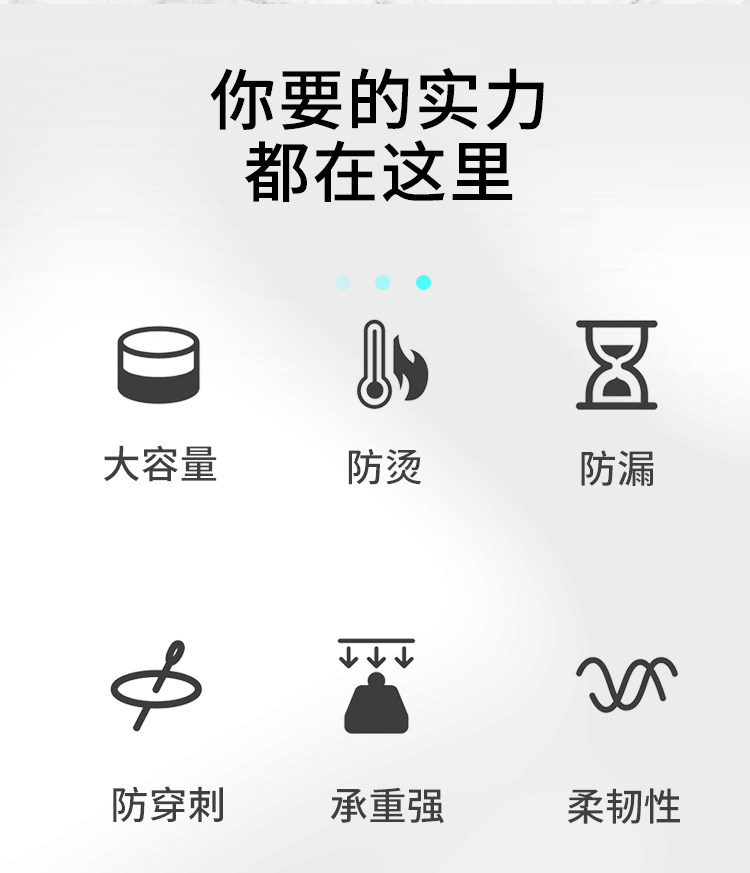 你要的实力
都在这里

大容量

防烫

防漏

防穿刺

承重强

柔韧性