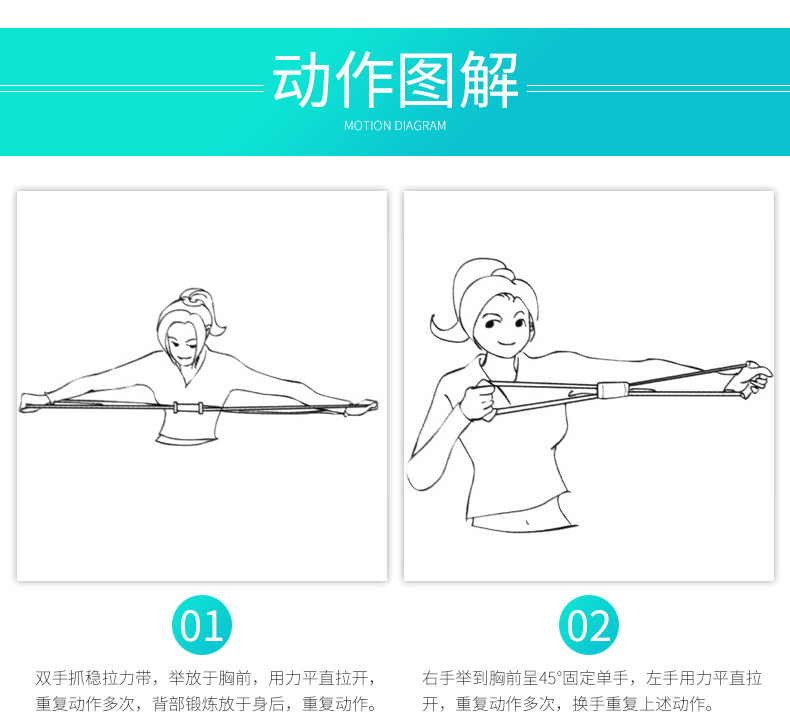 动作图解

MOTION DIAGRAM

01

双手抓稳拉力带，举放于胸前，用力平直拉开，重复动作多次，背部锻炼放于身后，重复动作。

02

右手举到胸前呈45°固定单手，左手用力平直拉开，重复动作多次，换手重复上述动作。