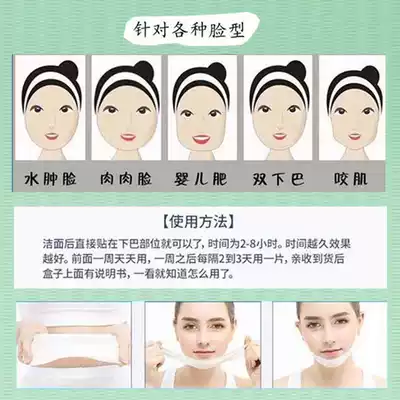 针对各种脸型

水肿脸　肉肉脸　婴儿肥　双下巴　咬肌

【使用方法】

洁面后直接贴在下巴部位就可以了，时间为2-8小时。时间越久效果越好。前面一周天天用，一周之后每隔2到3天用一片，亲收到货后盒子上面有说明书，一看就知道怎么用了。