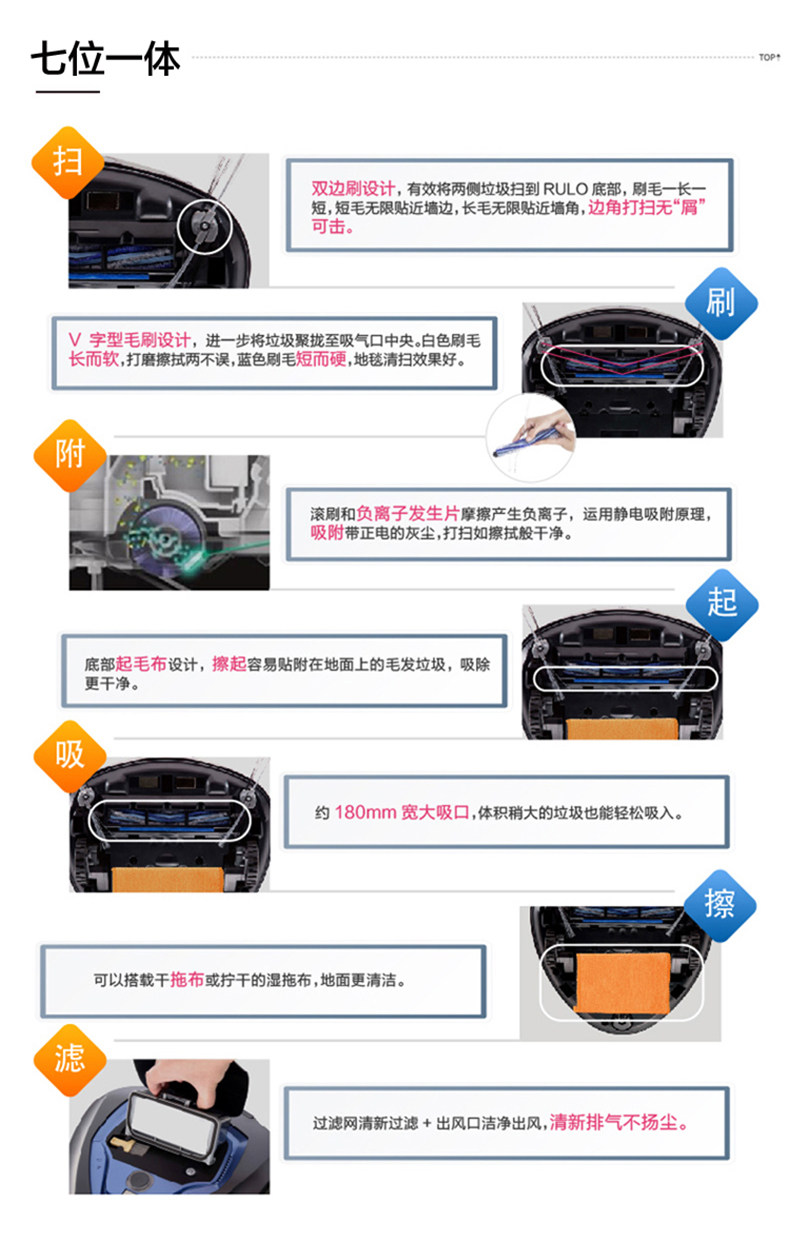 七位一体

TOP↑

扫

双边刷设计，有效将两侧垃圾扫到 RULO 底部，刷毛一长一短，短毛无限贴近墙边，长毛无限贴近墙角，边角打扫无“屑”可击。

刷

V 字型毛刷设计，进一步将垃圾聚拢至吸气口中央。白色刷毛长而软，打磨擦拭两不误，蓝色刷毛短而硬，地毯清扫效果好。

附

滚刷和负离子发生片摩擦产生负离子，运用静电吸附原理，吸附带正电的灰尘，打扫如擦拭般干净。

起

底部起毛布设计，擦起容易贴附在地面上的毛发垃圾，吸除更干净。

吸

约 180mm 宽大吸口，体积稍大的垃圾也能轻松吸入。

擦

可以搭载干拖布或拧干的湿拖布，地面更清洁。

滤

过滤网清新过滤 + 出风口洁净出风，清新排气不扬尘。