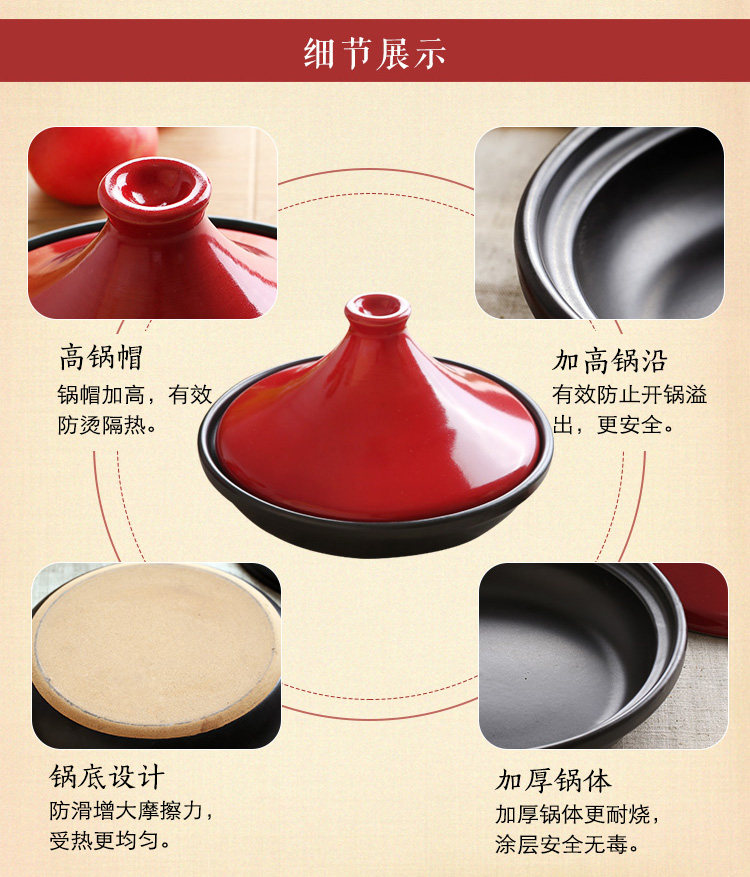 细节展示

高锅帽
锅帽加高，有效防烫隔热。

加高锅沿
有效防止开锅溢出，更安全。

锅底设计
防滑增大摩擦力，受热更均匀。

加厚锅体
加厚锅体更耐烧，涂层安全无毒。