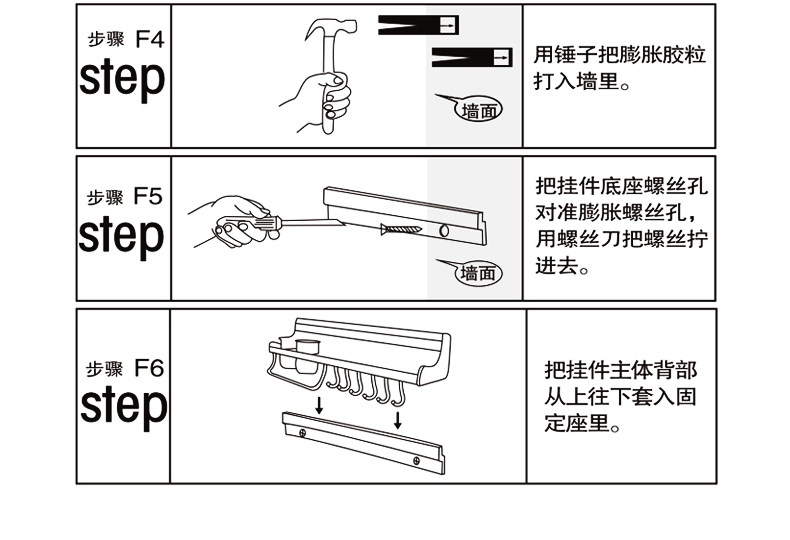 步骤 F4
step

墙面

用锤子把膨胀胶粒打入墙里。

步骤 F5
step

墙面

把挂件底座螺丝孔对准膨胀螺丝孔，用螺丝刀把螺丝拧进去。

步骤 F6
step

把挂件主体背部从上往下套入固定座里。