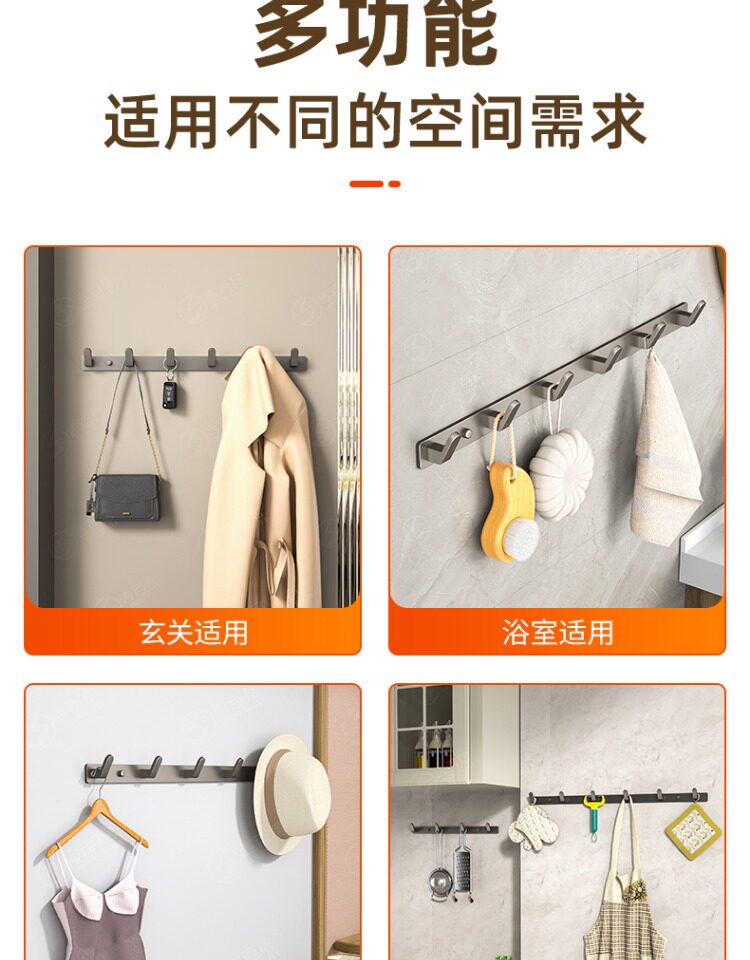 多功能
适用不同的空间需求

玄关适用

浴室适用