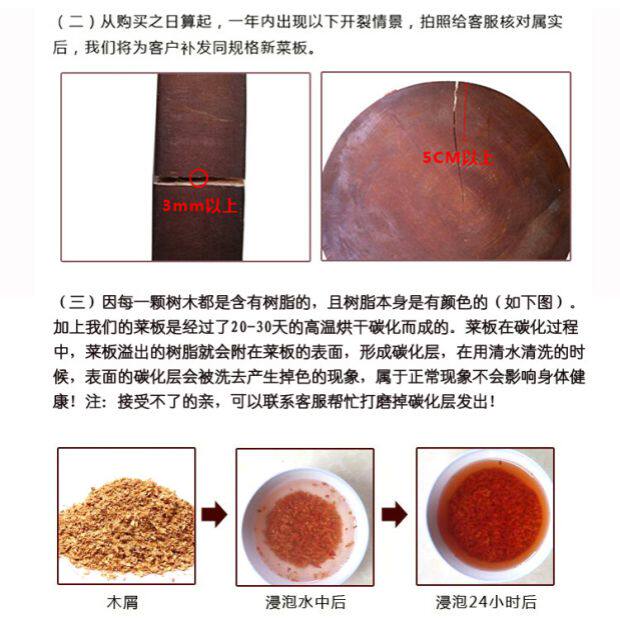 （二）从购买之日算起，一年内出现以下开裂情景，拍照给客服核对属实后，我们将为客户补发同规格新菜板。

3mm以上

5CM以上

（三）因每一颗树木都是含有树脂的，且树脂本身是有颜色的（如下图）。加上我们的菜板是经过了20-30天的高温烘干碳化而成的。菜板在碳化过程中，菜板溢出的树脂就会附在菜板的表面，形成碳化层，在用清水清洗的时候，表面的碳化层会被洗去产生掉色的现象，属于正常现象不会影响身体健康！注：接受不了的亲，可以联系客服帮忙打磨掉碳化层发出！

木屑

浸泡水中后

浸泡24小时后