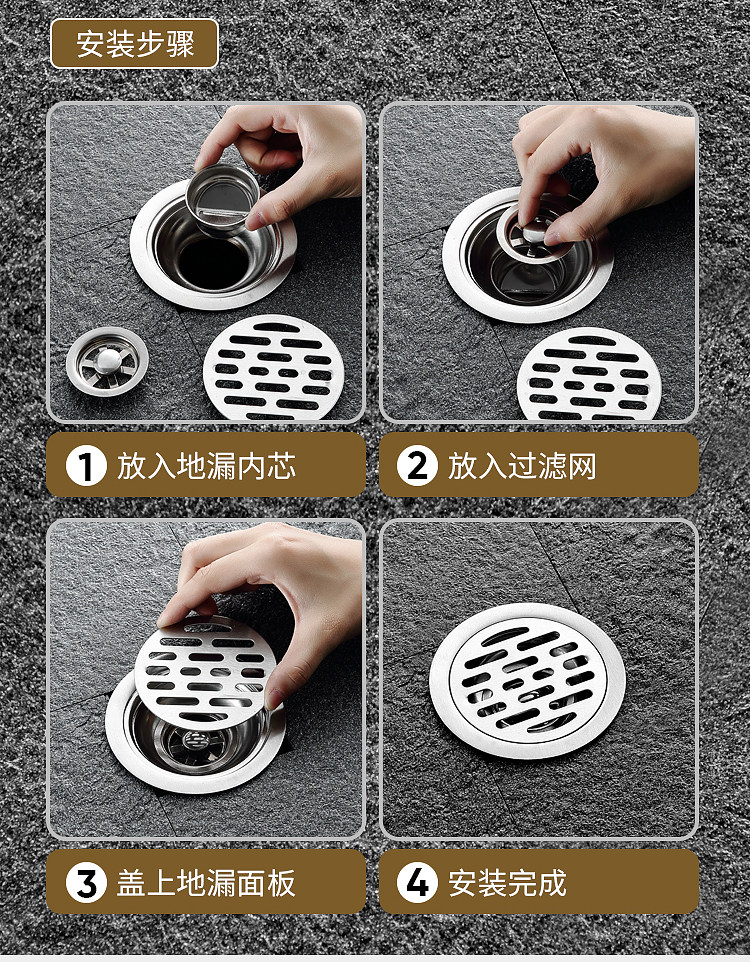 安装步骤

1 放入地漏内芯

2 放入过滤网

3 盖上地漏面板

4 安装完成