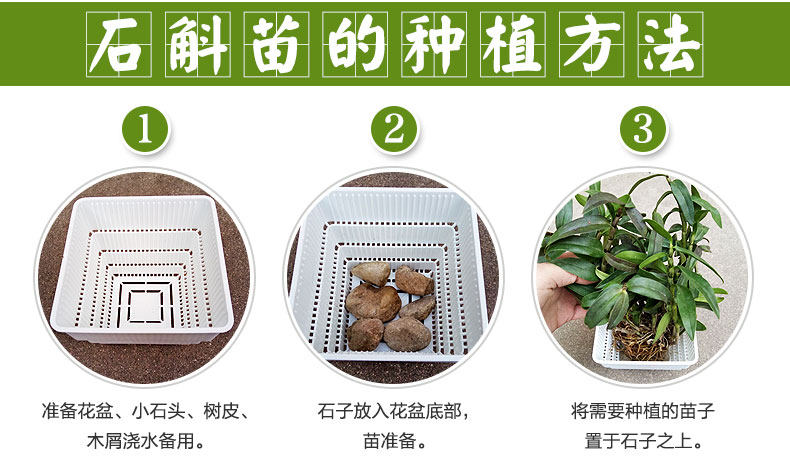 石斛苗的种植方法

1

准备花盆、小石头、树皮、木屑浇水备用。

2

石子放入花盆底部，苗准备。

3

将需要种植的苗子置于石子之上。