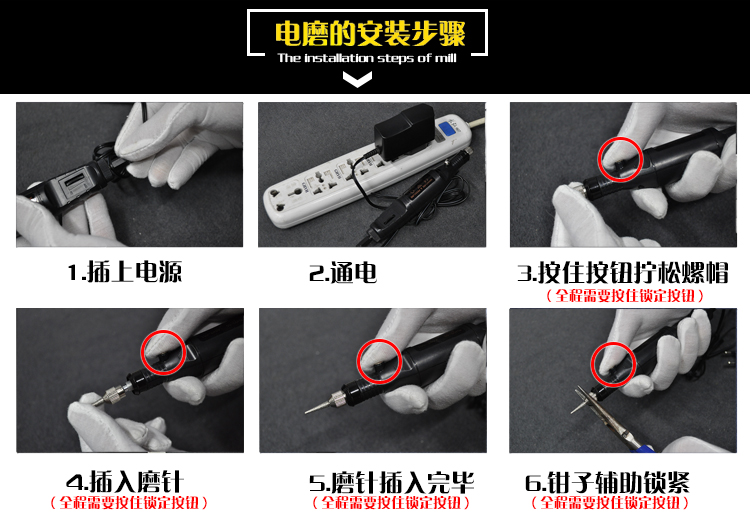 电磨的安装步骤
The installation steps of mill

1.插上电源

2.通电

3.按住按钮拧松螺帽
（全程需要按住锁定按钮）

4.插入磨针
（全程需要按住锁定按钮）

5.磨针插入完毕
（全程需要按住锁定按钮）

6.钳子辅助锁紧
（全程需要按住锁定按钮）