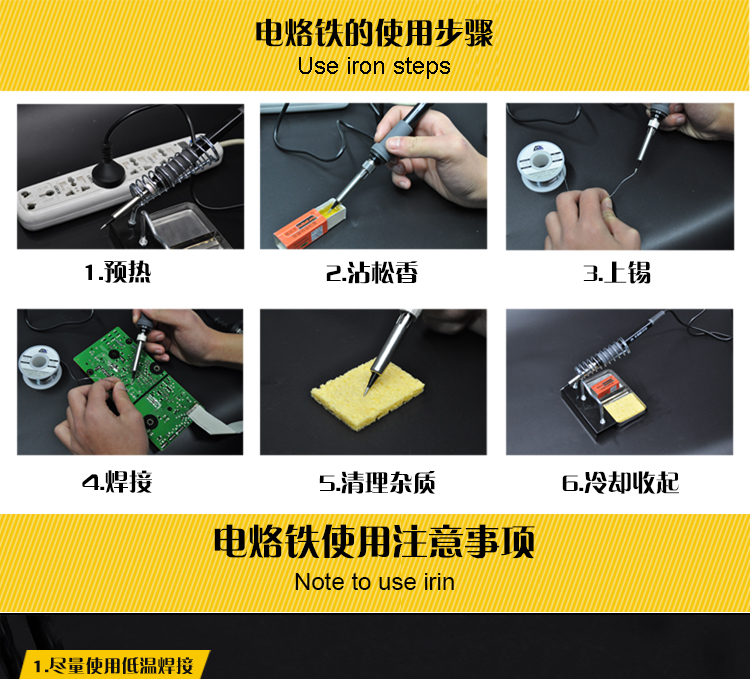 电烙铁的使用步骤
Use iron steps

1.预热

2.沾松香

3.上锡

4.焊接

5.清理杂质

6.冷却收起

电烙铁使用注意事项
Note to use irin

1.尽量使用低温焊接