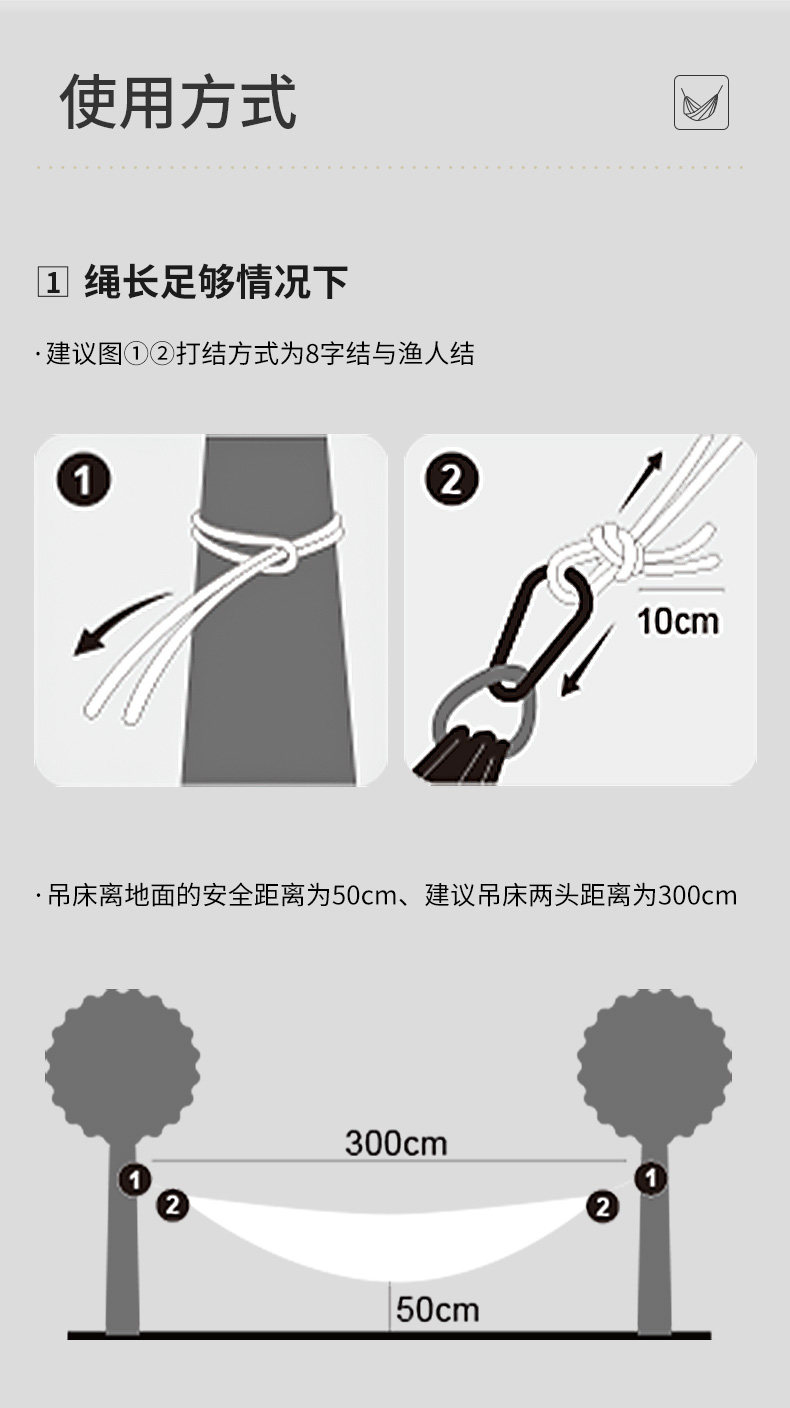 使用方式

1 绳长足够情况下

· 建议图①②打结方式为8字结与渔人结

1

2

10cm

· 吊床离地面的安全距离为50cm、建议吊床两头距离为300cm

300cm

1

2

2

1

50cm