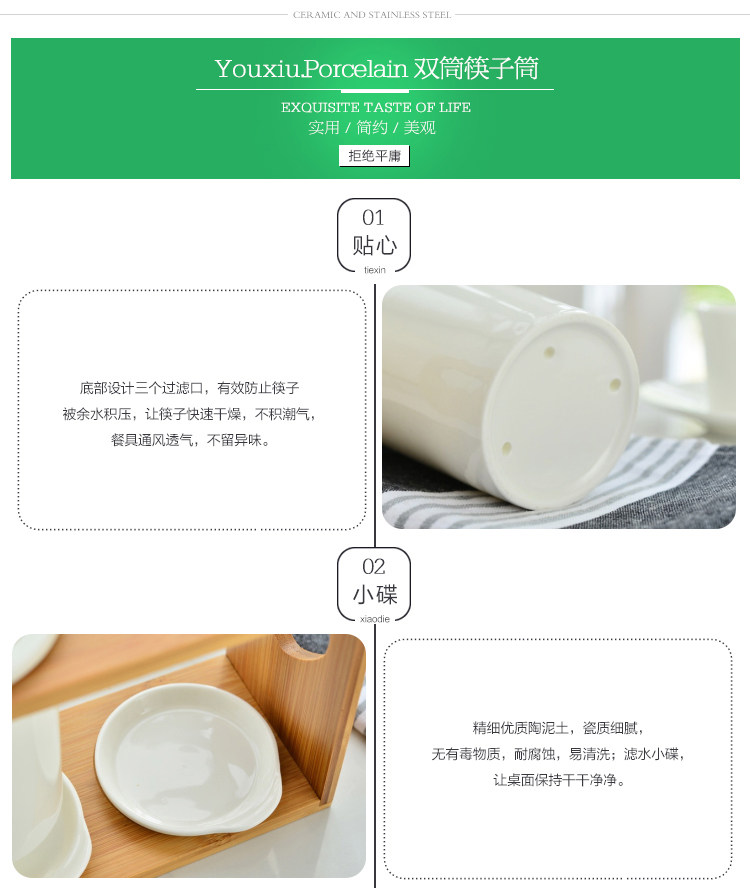 CERAMIC AND STAINLESS STEEL

Youxiu.Porcelain 双筒筷子筒

EXQUISITE TASTE OF LIFE
实用 / 简约 / 美观

拒绝平庸

01
贴心
tiexin

底部设计三个过滤口，有效防止筷子被余水积压，让筷子快速干燥，不积潮气，餐具通风透气，不留异味。

02
小碟
xiaodie

精细优质陶泥土，瓷质细腻，无有毒物质，耐腐蚀，易清洗；滤水小碟，让桌面保持干干净净。