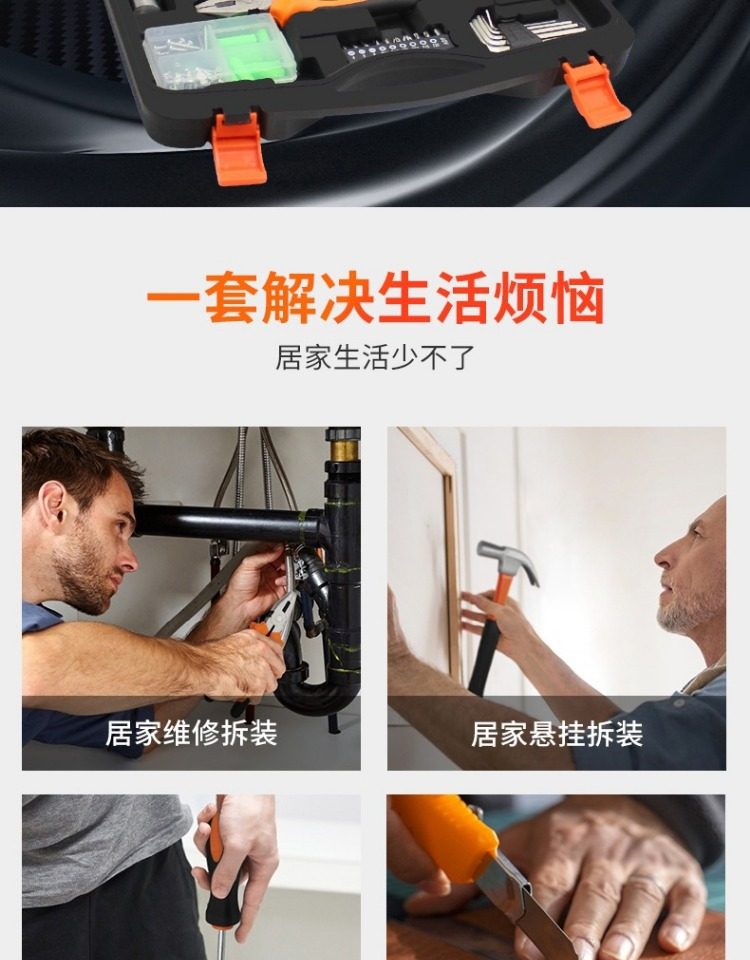 一套解决生活烦恼
居家生活少不了

居家维修拆装

居家悬挂拆装