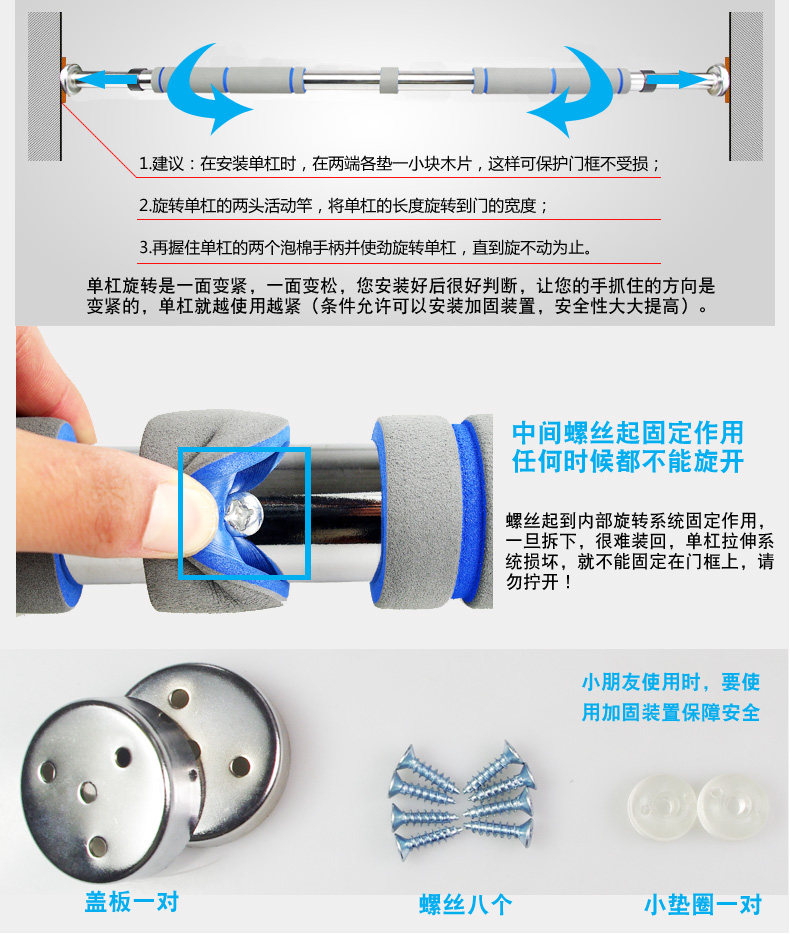 1.建议：在安装单杠时，在两端各垫一小块木片，这样可保护门框不受损；

2.旋转单杠的两头活动竿，将单杠的长度旋转到门的宽度；

3.再握住单杠的两个泡棉手柄并使劲旋转单杠，直到旋不动为止。

单杠旋转是一面变紧，一面变松，您安装好后很好判断，让您的手抓住的方向是变紧的，单杠就越使用越紧（条件允许可以安装加固装置，安全性大大提高）。

中间螺丝起固定作用
任何时候都不能旋开

螺丝起到内部旋转系统固定作用，一旦拆下，很难装回，单杠拉伸系统损坏，就不能固定在门框上，请勿拧开！

小朋友使用时，要使用加固装置保障安全

盖板一对

螺丝八个

小垫圈一对