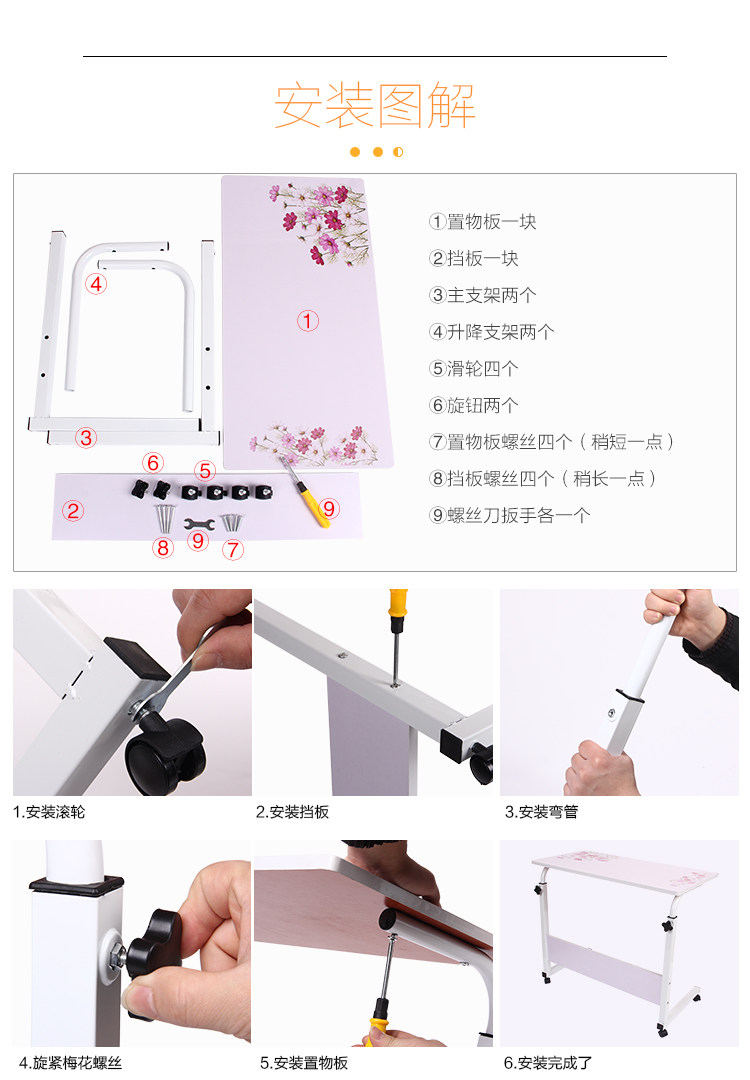 安装图解

④

①

③

⑥ ⑤

②

⑧ ⑨ ⑦

⑨

①置物板一块
②挡板一块
③主支架两个
④升降支架两个
⑤滑轮四个
⑥旋钮两个
⑦置物板螺丝四个（稍短一点）
⑧挡板螺丝四个（稍长一点）
⑨螺丝刀扳手各一个

1.安装滚轮

2.安装挡板

3.安装弯管

4.旋紧梅花螺丝

5.安装置物板

6.安装完成了