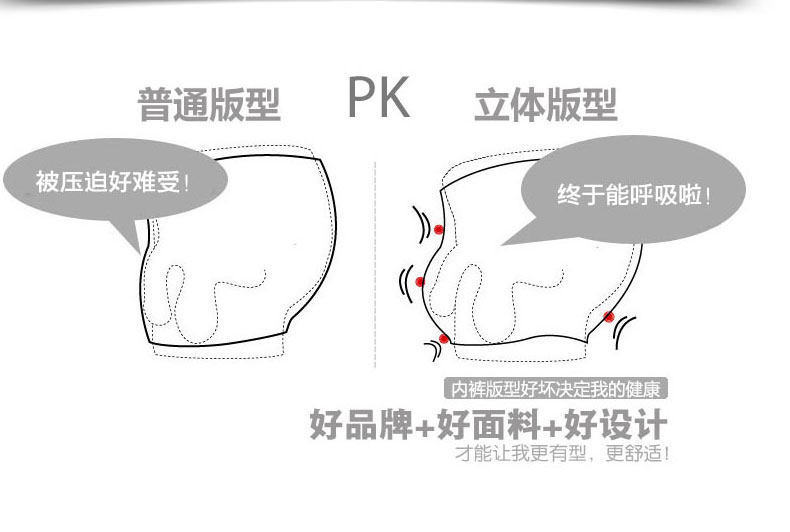 普通版型 PK 立体版型

被压迫好难受！

终于能呼吸啦！

内裤版型好坏决定我的健康

好品牌+好面料+好设计

才能让我更有型，更舒适！