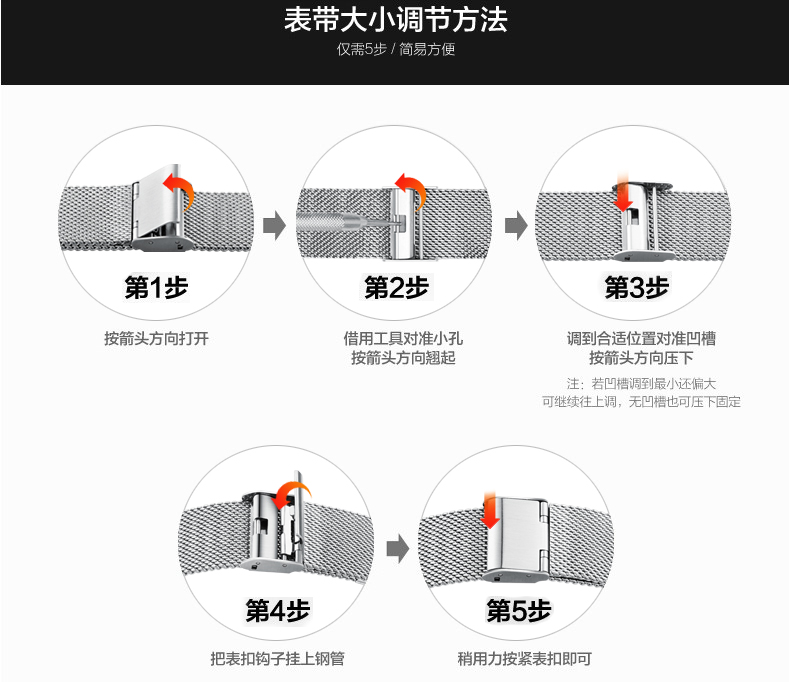 表带大小调节方法

仅需5步 / 简易方便

第1步

按箭头方向打开

第2步

借用工具对准小孔
按箭头方向翘起

第3步

调到合适位置对准凹槽
按箭头方向压下

注：若凹槽调到最小还偏大
可继续往上调，无凹槽也可压下固定

第4步

把表扣钩子挂上钢管

第5步

稍用力按紧表扣即可