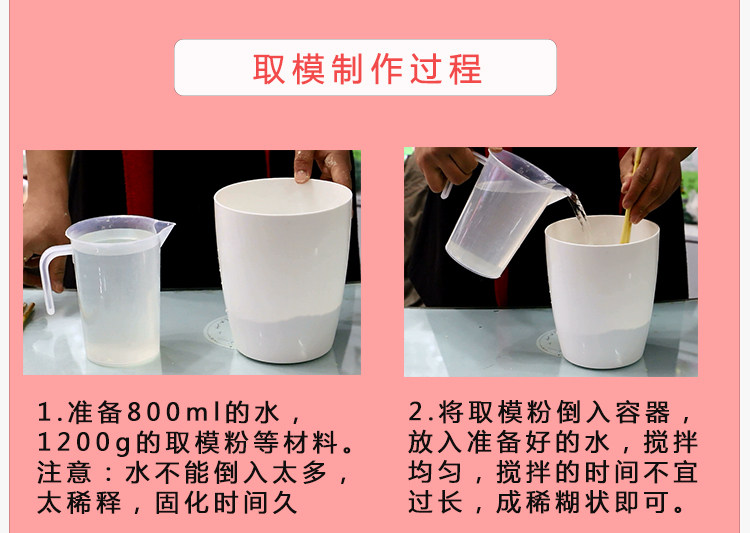 取模制作过程

1.准备800ml的水，1200g的取模粉等材料。注意：水不能倒入太多，太稀释，固化时间久

2.将取模粉倒入容器，放入准备好的水，搅拌均匀，搅拌的时间不宜过长，成稀糊状即可。