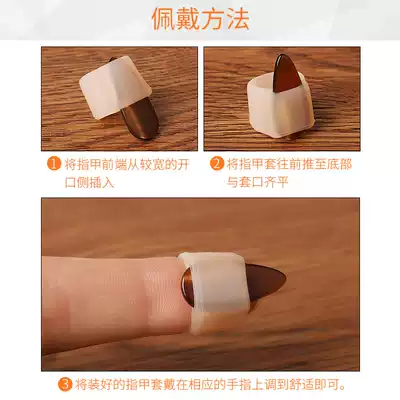 佩戴方法

1 将指甲前端从较宽的开口侧插入

2 将指甲套往前推至底部与套口齐平

3 将装好的指甲套戴在相应的手指上调到舒适即可。