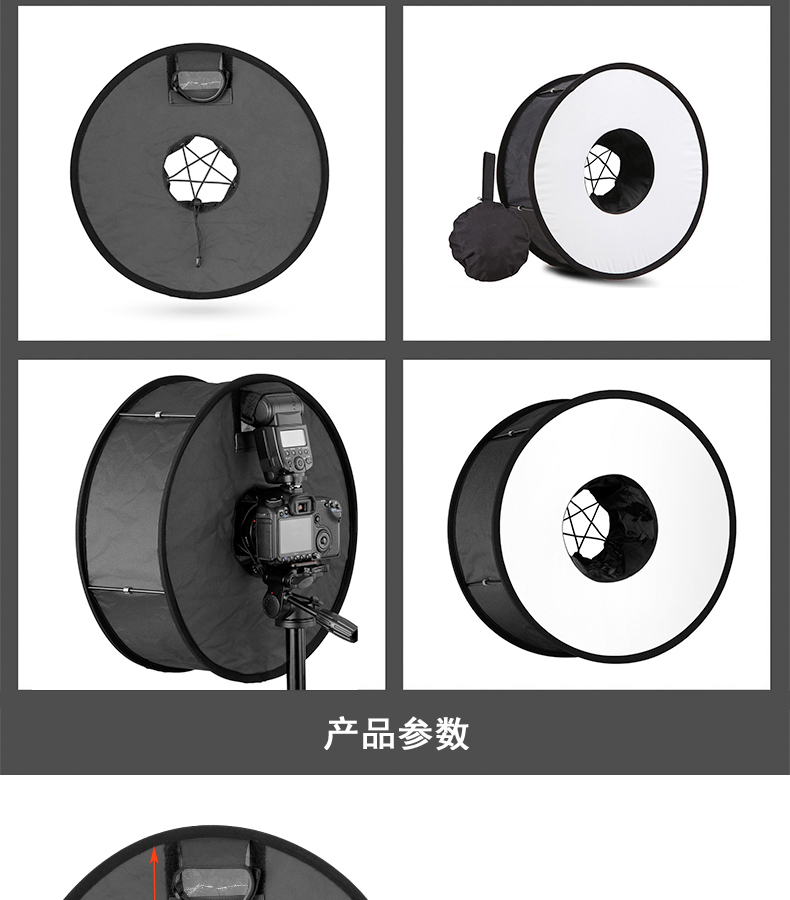 产品参数