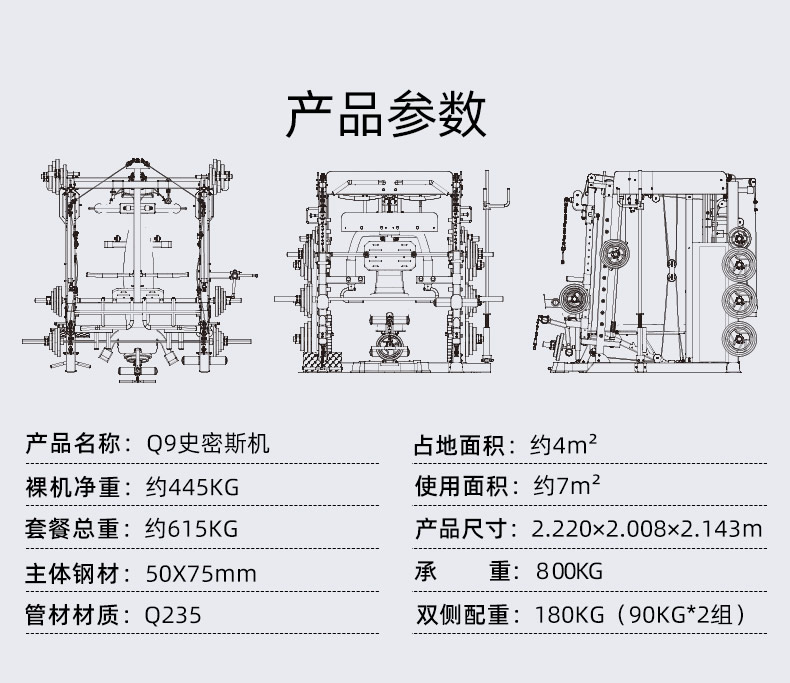 产品参数

产品名称：Q9史密斯机

裸机净重：约445KG

套餐总重：约615KG

主体钢材：50X75mm

管材材质：Q235

占地面积：约4m²

使用面积：约7m²

产品尺寸：2.220×2.008×2.143m

承　　重：800KG

双侧配重：180KG（90KG*2组）