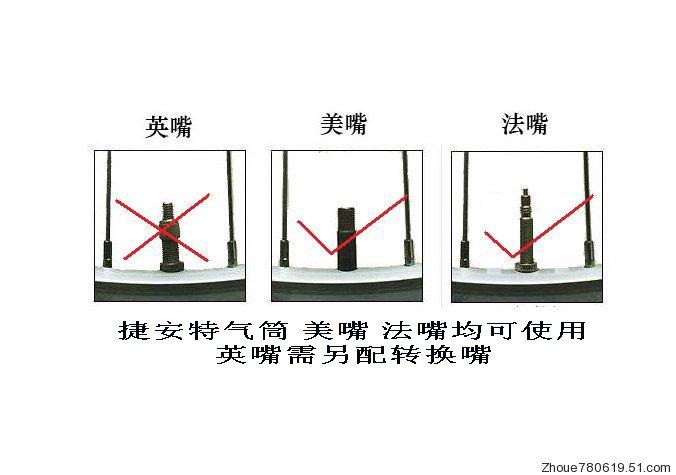 英嘴 美嘴 法嘴

捷安特气筒 美嘴 法嘴均可使用
英嘴需另配转换嘴

Zhoue780619.51.com