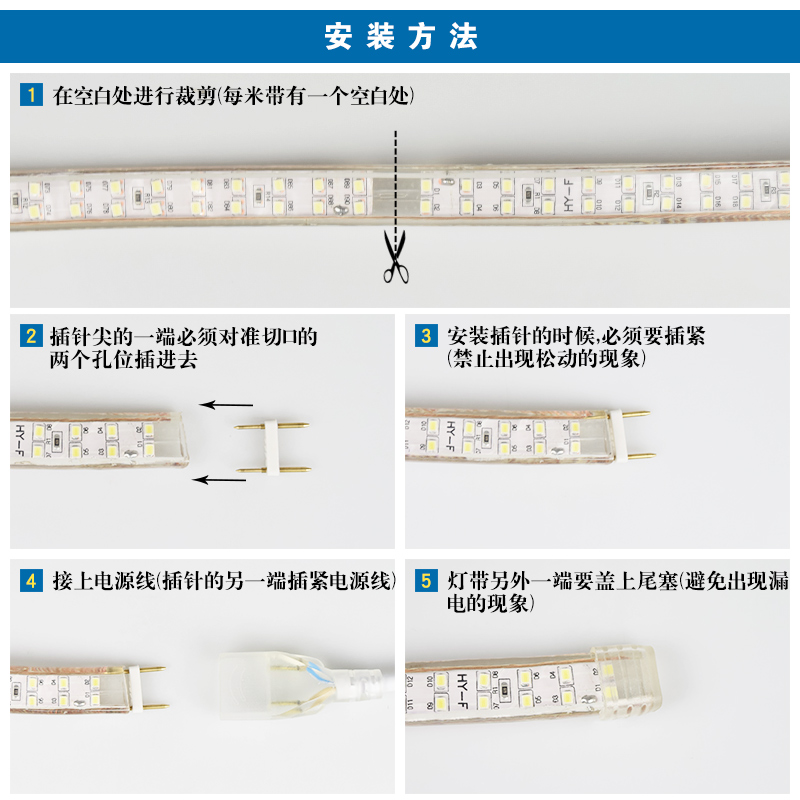 安装方法

1 在空白处进行裁剪(每米带有一个空白处)

HY-F

2 插针尖的一端必须对准切口的两个孔位插进去

HY-F

3 安装插针的时候,必须要插紧(禁止出现松动的现象)

HY-F

4 接上电源线(插针的另一端插紧电源线)

5 灯带另外一端要盖上尾塞(避免出现漏电的现象)

HY-F