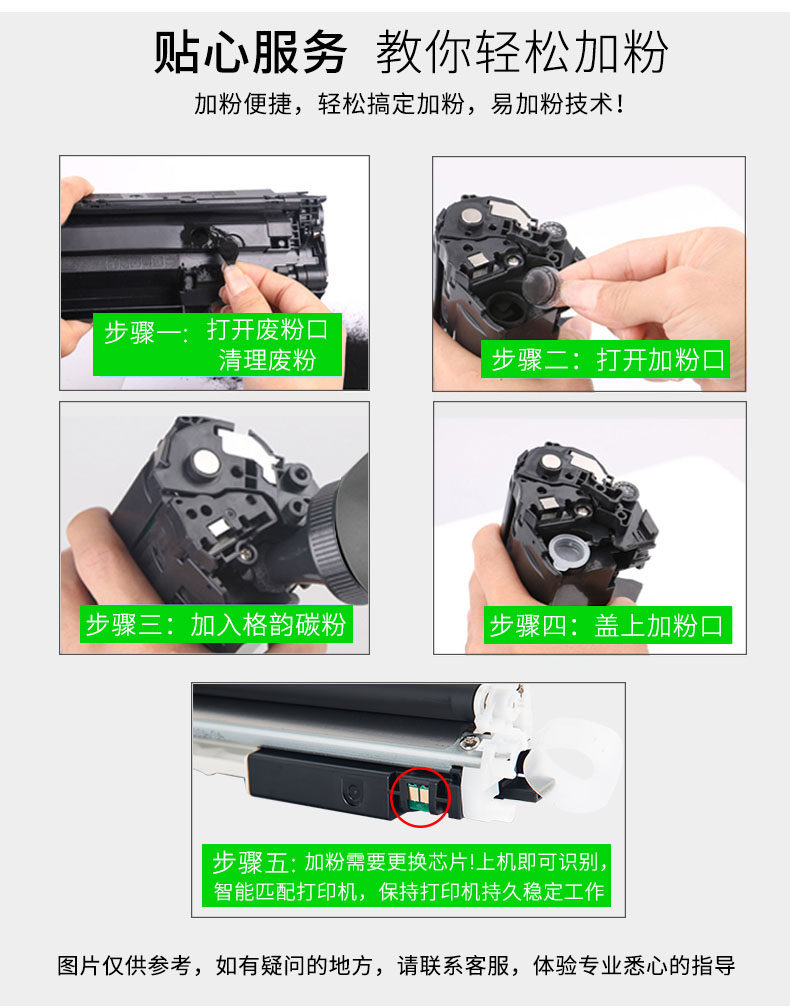 贴心服务 教你轻松加粉

加粉便捷，轻松搞定加粉，易加粉技术！

步骤一：打开废粉口
清理废粉

步骤二：打开加粉口

步骤三：加入格韵碳粉

步骤四：盖上加粉口

步骤五：加粉需要更换芯片!上机即可识别，智能匹配打印机，保持打印机持久稳定工作

图片仅供参考，如有疑问的地方，请联系客服，体验专业悉心的指导