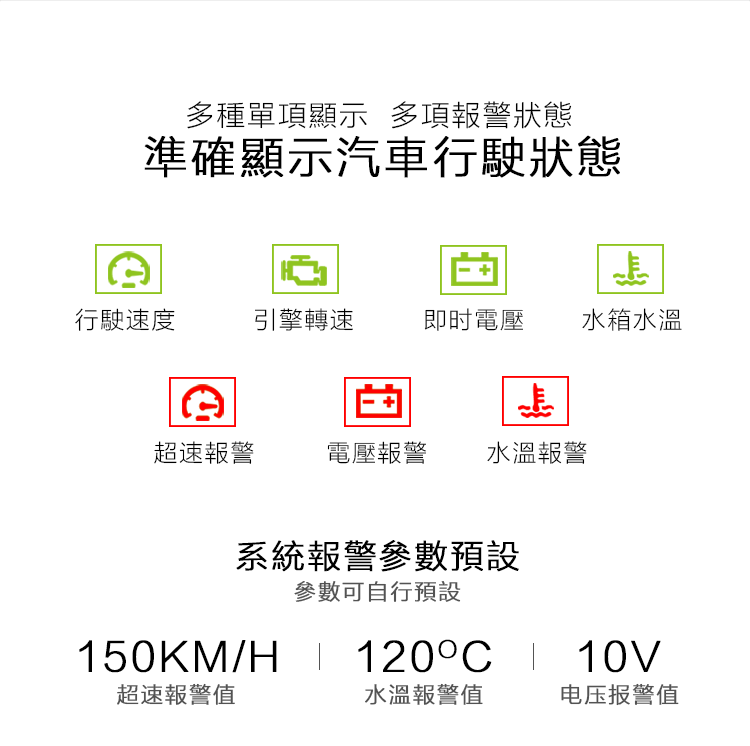 多種單項顯示 多項報警狀態
準確顯示汽車行駛狀態

行駛速度

引擎轉速

即时電壓

水箱水溫

超速報警

電壓報警

水溫報警

系統報警參數預設
參數可自行預設

150KM/H
超速報警值

120°C
水溫報警值

10V
电压报警值