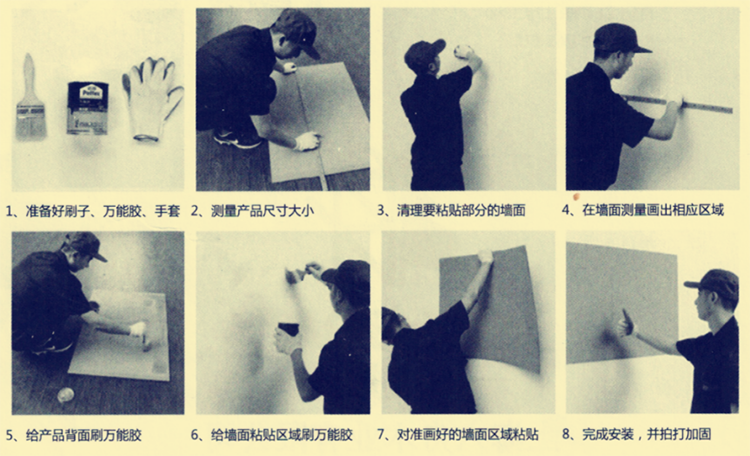 1、准备好刷子、万能胶、手套

2、测量产品尺寸大小

3、清理要粘贴部分的墙面

4、在墙面测量画出相应区域

5、给产品背面刷万能胶

6、给墙面粘贴区域刷万能胶

7、对准画好的墙面区域粘贴

8、完成安装，并拍打加固