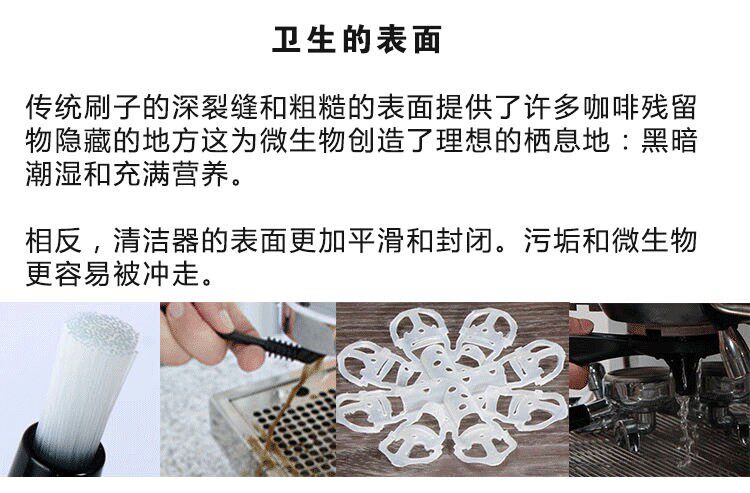 卫生的表面

传统刷子的深裂缝和粗糙的表面提供了许多咖啡残留物隐藏的地方这为微生物创造了理想的栖息地：黑暗潮湿和充满营养。

相反，清洁器的表面更加平滑和封闭。污垢和微生物更容易被冲走。