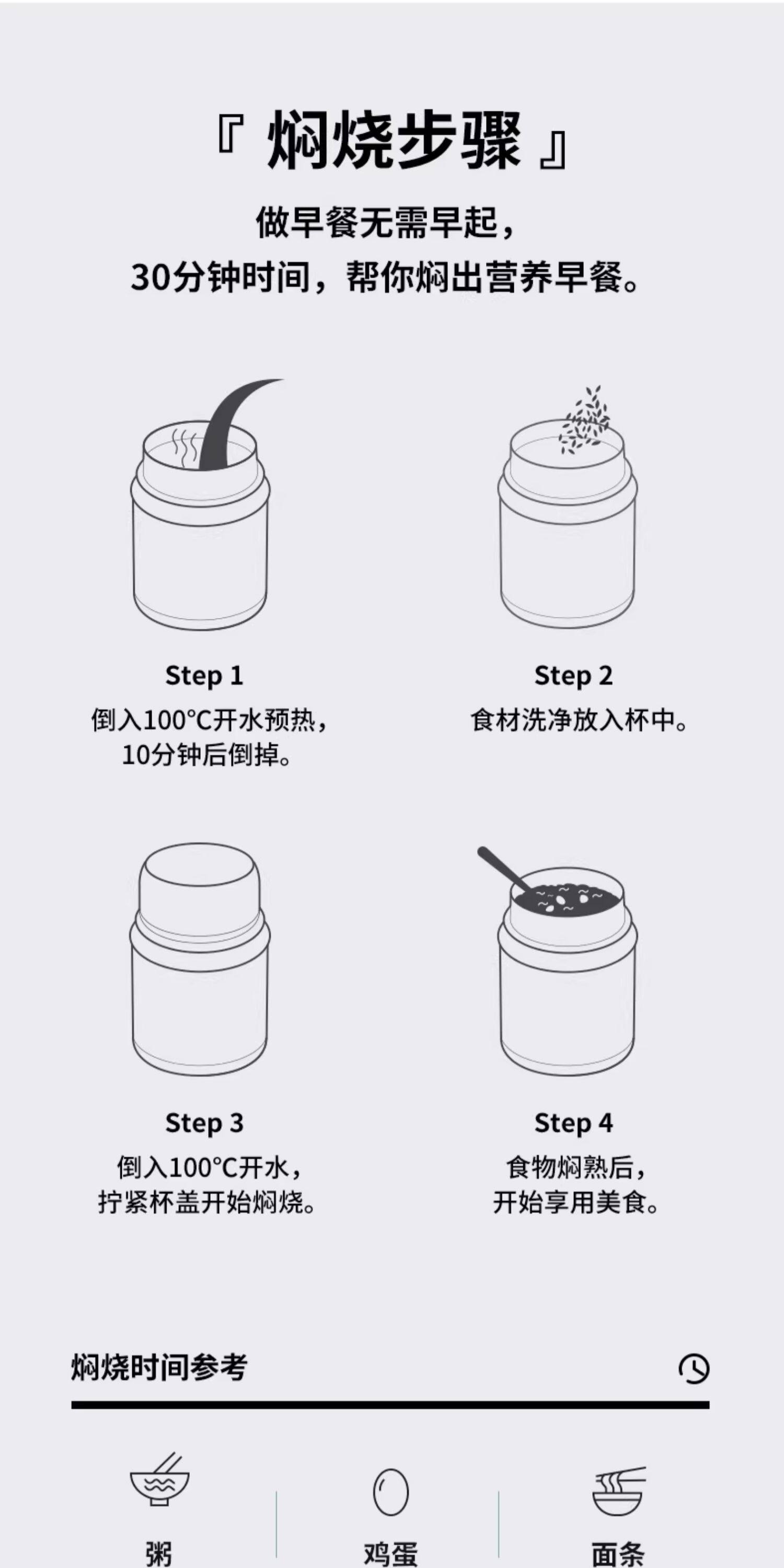 『 焖烧步骤 』

做早餐无需早起，
30分钟时间，帮你焖出营养早餐。

Step 1
倒入100°C开水预热，
10分钟后倒掉。

Step 2
食材洗净放入杯中。

Step 3
倒入100°C开水，
拧紧杯盖开始焖烧。

Step 4
食物焖熟后，
开始享用美食。

焖烧时间参考

粥

鸡蛋

面条