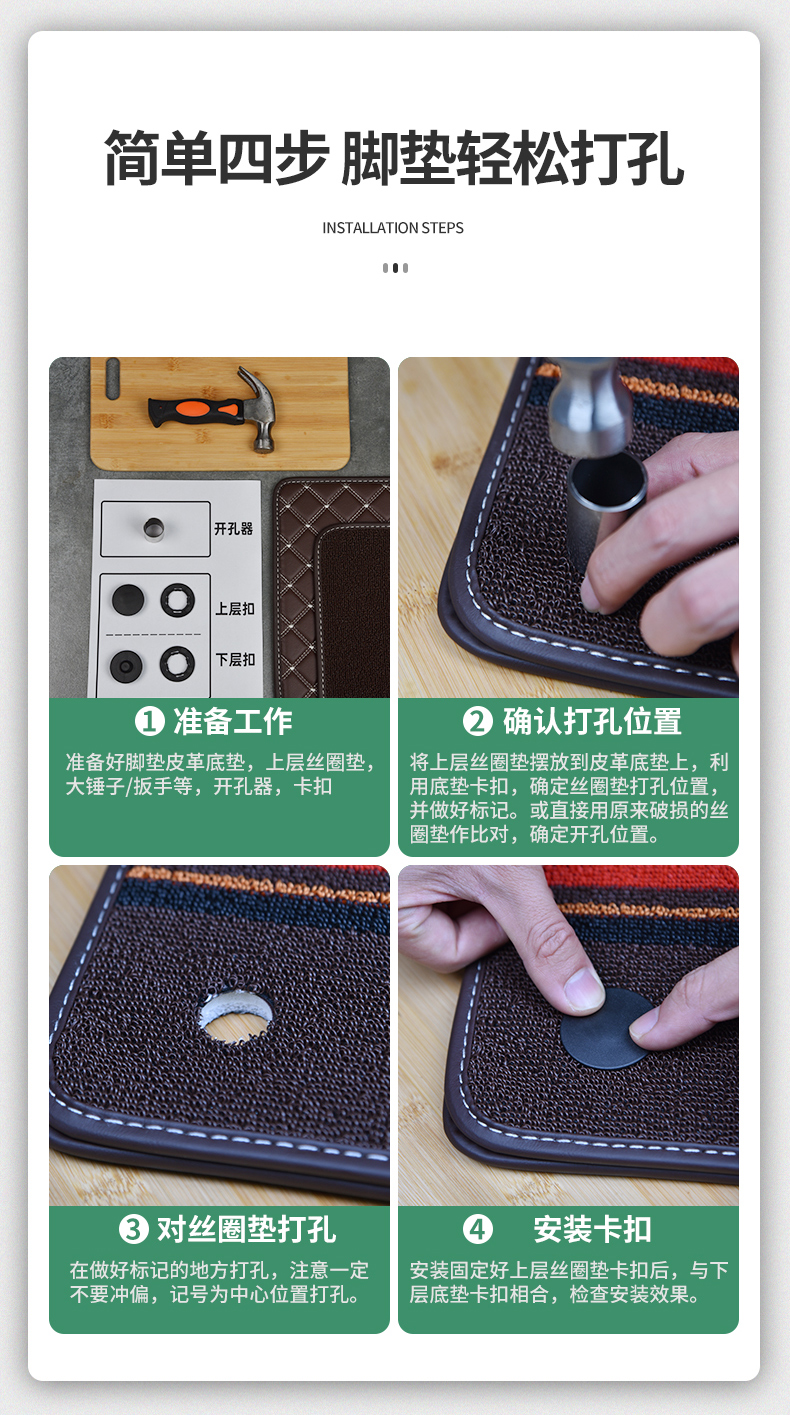 简单四步 脚垫轻松打孔

INSTALLATION STEPS

开孔器

上层扣

下层扣

❶ 准备工作

准备好脚垫皮革底垫，上层丝圈垫，大锤子/扳手等，开孔器，卡扣

❷ 确认打孔位置

将上层丝圈垫摆放到皮革底垫上，利用底垫卡扣，确定丝圈垫打孔位置，并做好标记。或直接用原来破损的丝圈垫作比对，确定开孔位置。

❸ 对丝圈垫打孔

在做好标记的地方打孔，注意一定不要冲偏，记号为中心位置打孔。

❹ 安装卡扣

安装固定好上层丝圈垫卡扣后，与下层底垫卡扣相合，检查安装效果。