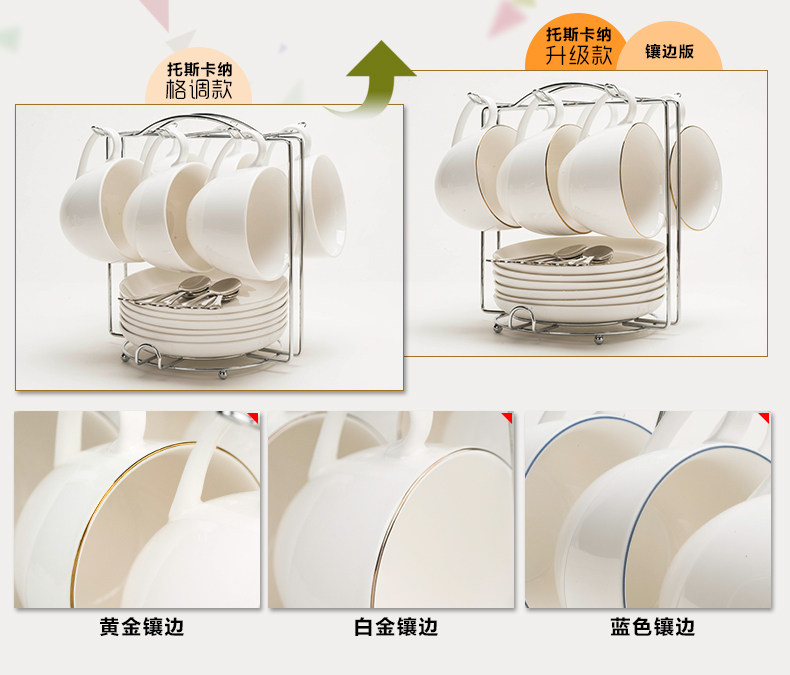 托斯卡纳
格调款

托斯卡纳
升级款

镶边版

黄金镶边

白金镶边

蓝色镶边