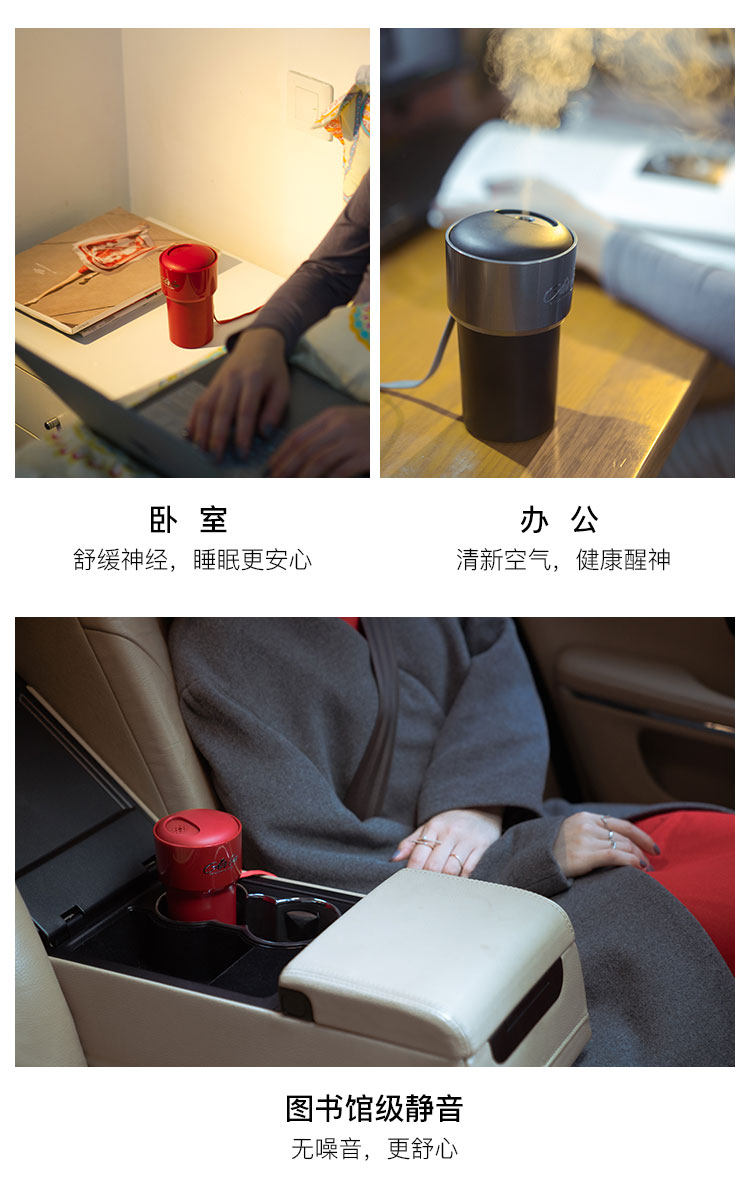 卧 室
舒缓神经，睡眠更安心

办 公
清新空气，健康醒神

图书馆级静音
无噪音，更舒心