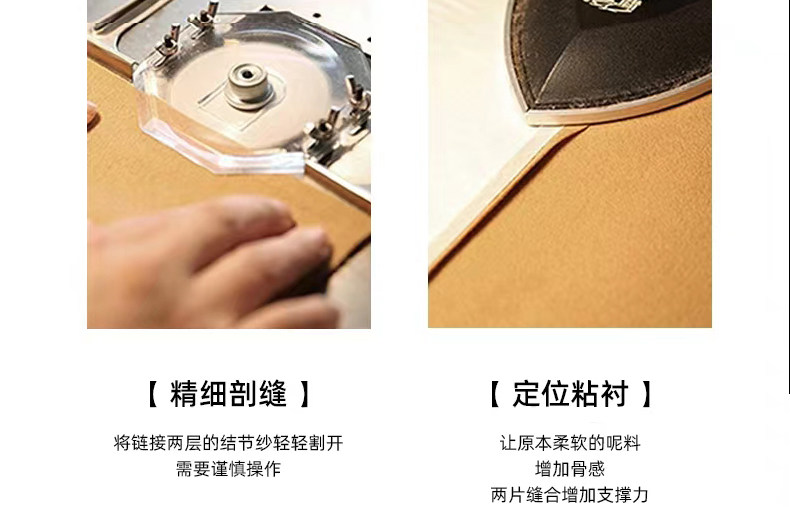 【 精细剖缝 】

将链接两层的结节纱轻轻割开
需要谨慎操作

【 定位粘衬 】

让原本柔软的呢料
增加骨感
两片缝合增加支撑力