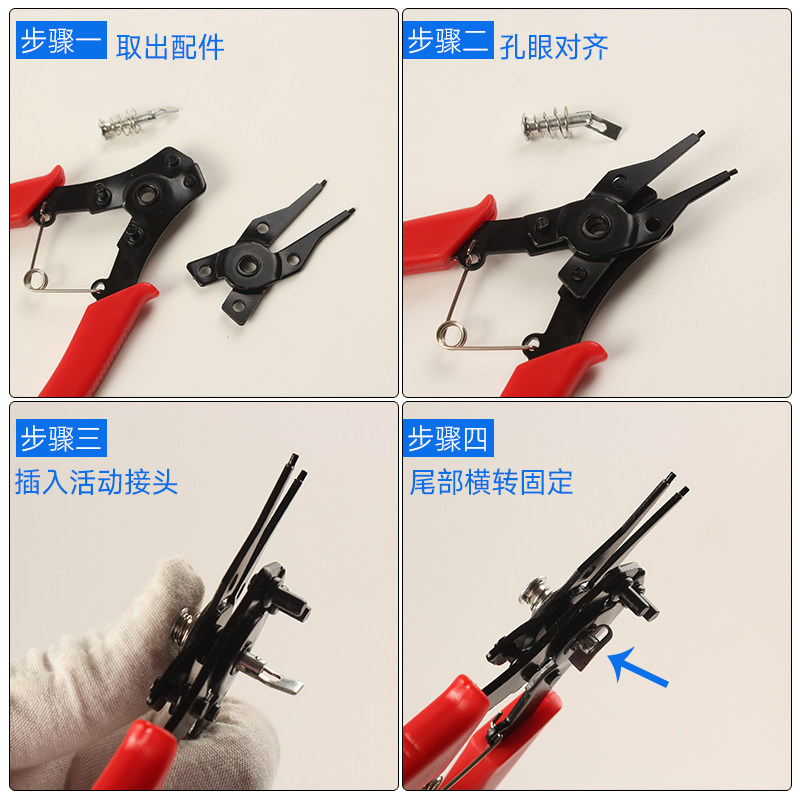 步骤一 取出配件

步骤二 孔眼对齐

步骤三
插入活动接头

步骤四
尾部横转固定