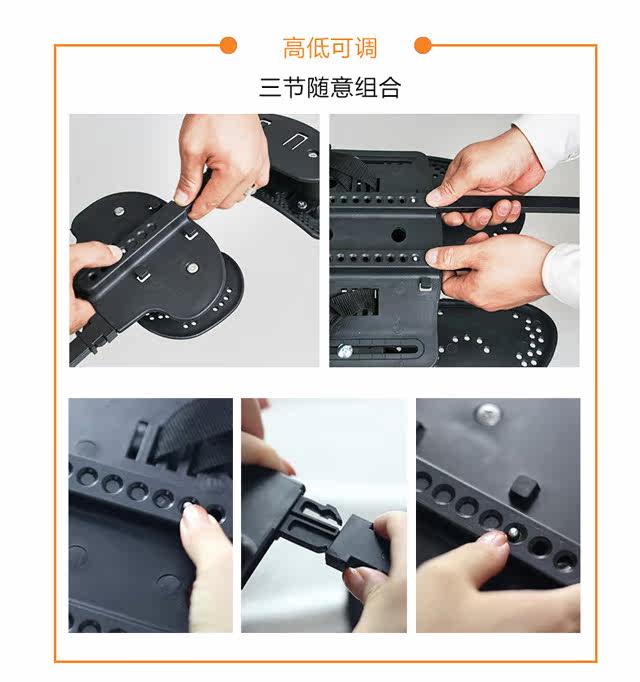 高低可调

三节随意组合