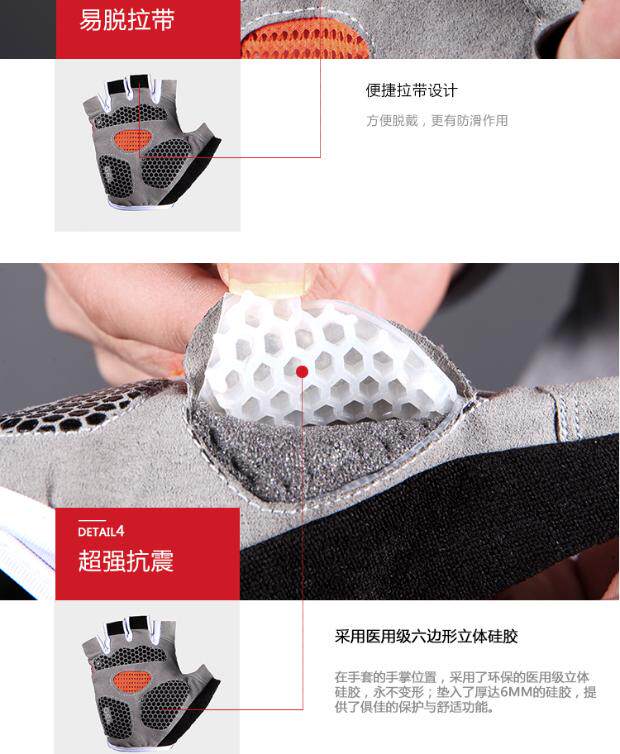 易脱拉带

便捷拉带设计

方便脱戴，更有防滑作用

DETAIL4

超强抗震

采用医用级六边形立体硅胶

在手套的手掌位置，采用了环保的医用级立体硅胶，永不变形；垫入了厚达6MM的硅胶，提供了俱佳的保护与舒适功能。