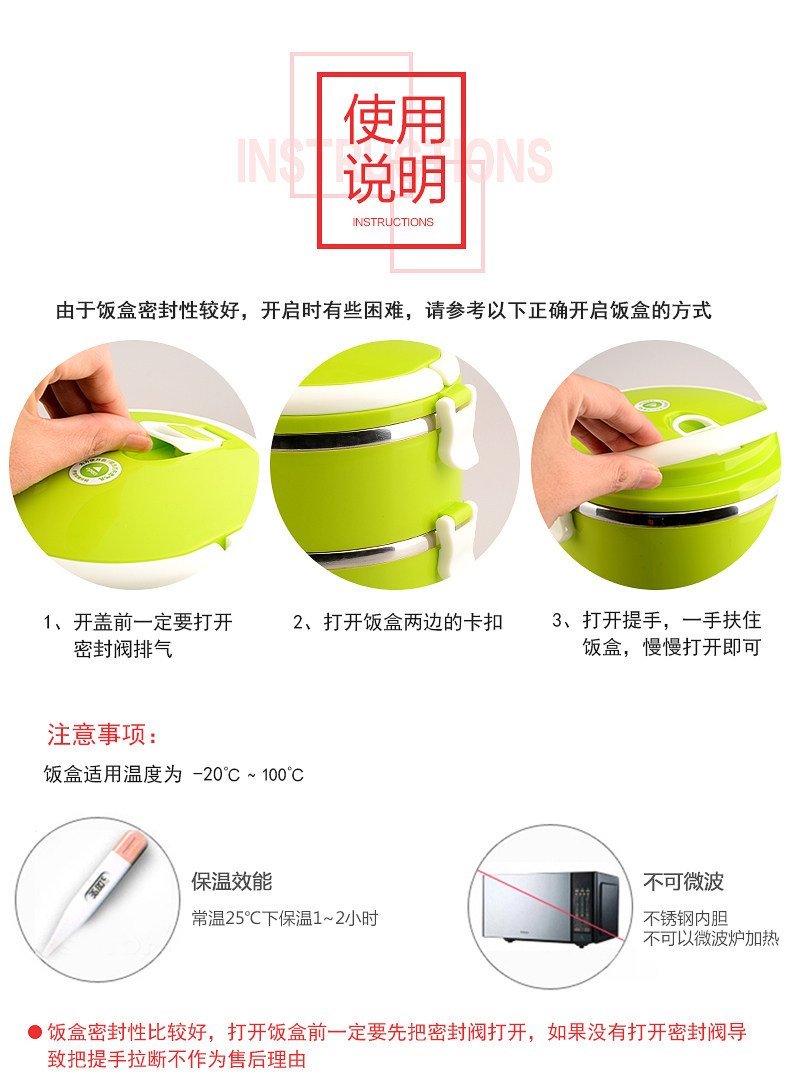 INSTRUCTIONS

使用说明

INSTRUCTIONS

由于饭盒密封性较好，开启时有些困难，请参考以下正确开启饭盒的方式

1、开盖前一定要打开密封阀排气

2、打开饭盒两边的卡扣

3、打开提手，一手扶住饭盒，慢慢打开即可

注意事项：

饭盒适用温度为 -20℃ ~ 100℃

保温效能

常温25℃下保温1~2小时

不可微波

不锈钢内胆
不可以微波炉加热

● 饭盒密封性比较好，打开饭盒前一定要先把密封阀打开，如果没有打开密封阀导致把提手拉断不作为售后理由