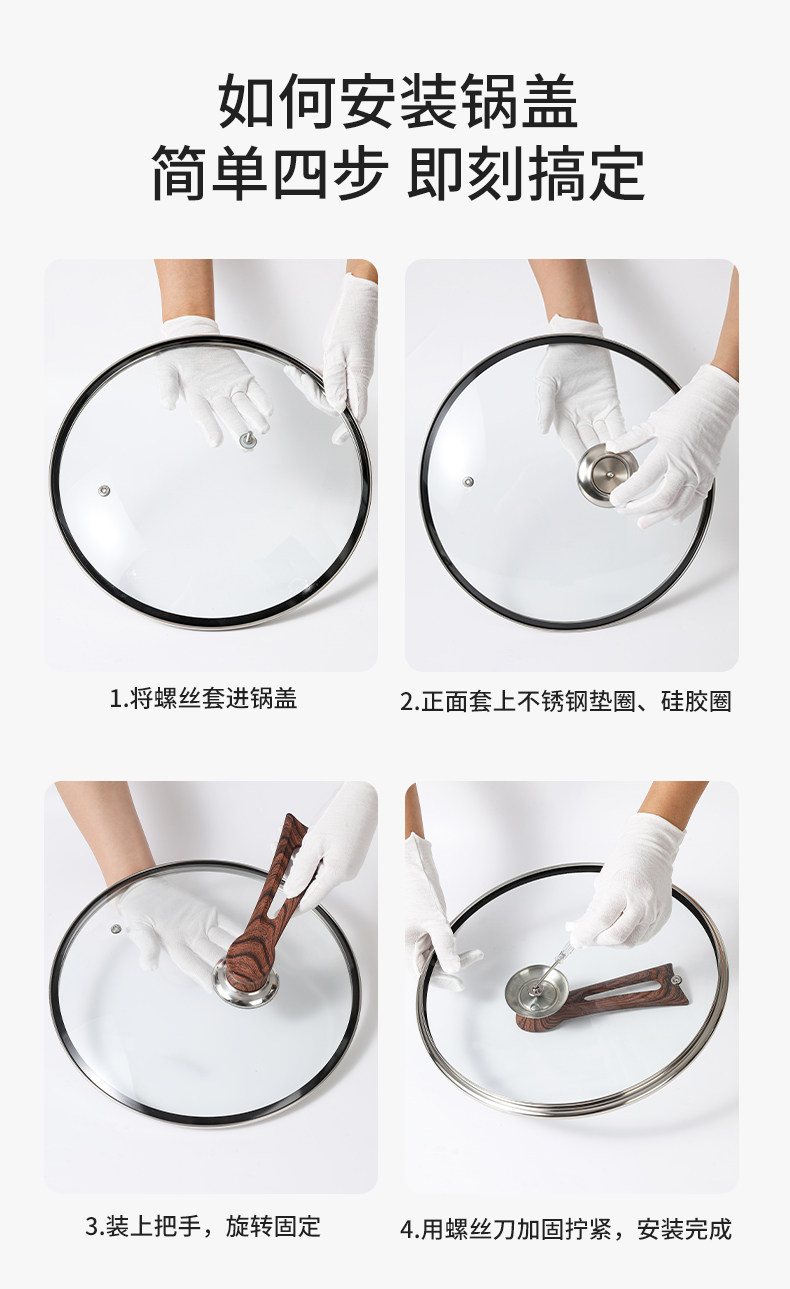 如何安装锅盖
简单四步 即刻搞定

1.将螺丝套进锅盖

2.正面套上不锈钢垫圈、硅胶圈

3.装上把手，旋转固定

4.用螺丝刀加固拧紧，安装完成