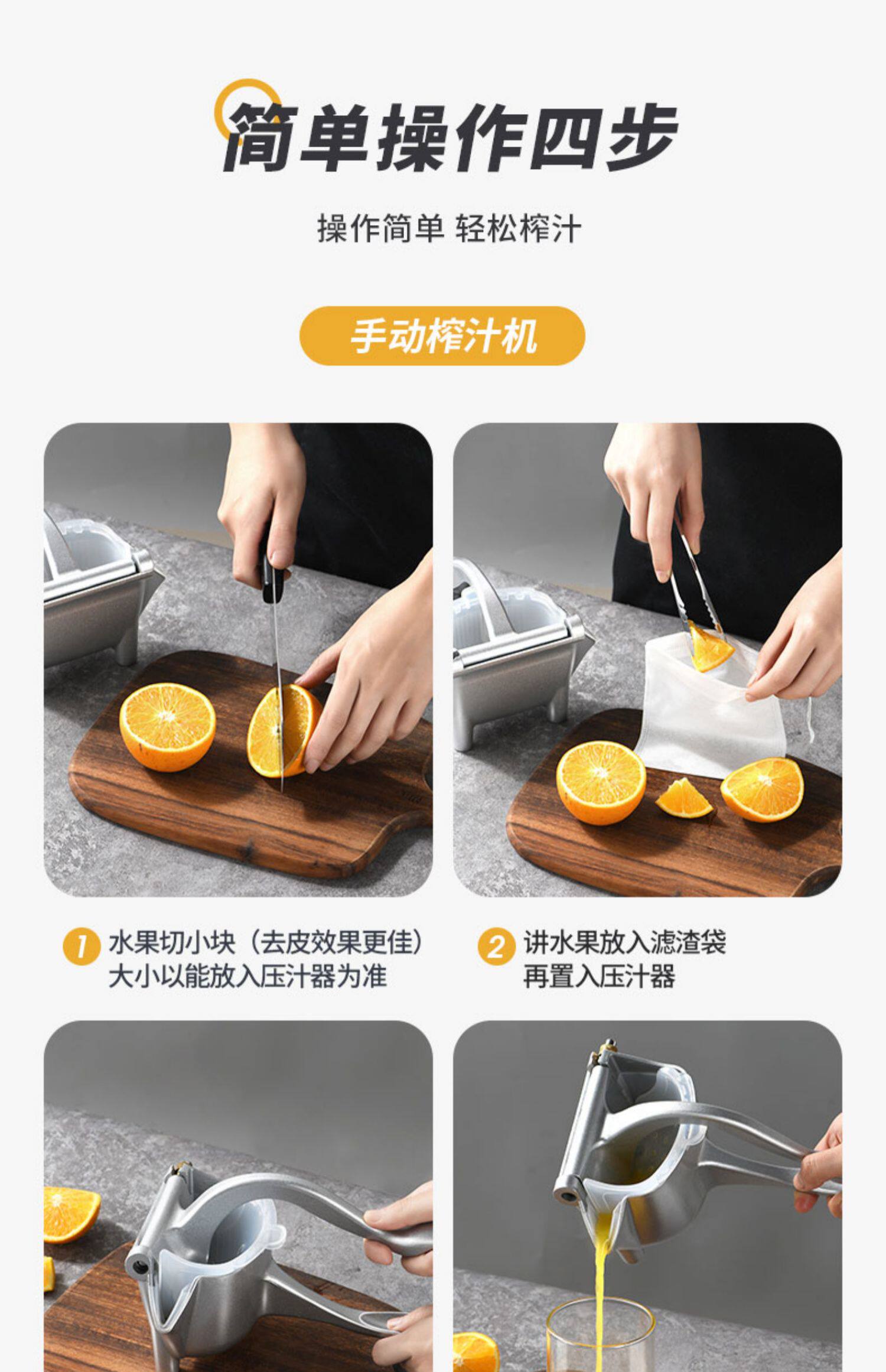 简单操作四步

操作简单 轻松榨汁

手动榨汁机

1 水果切小块（去皮效果更佳）大小以能放入压汁器为准

2 讲水果放入滤渣袋 再置入压汁器