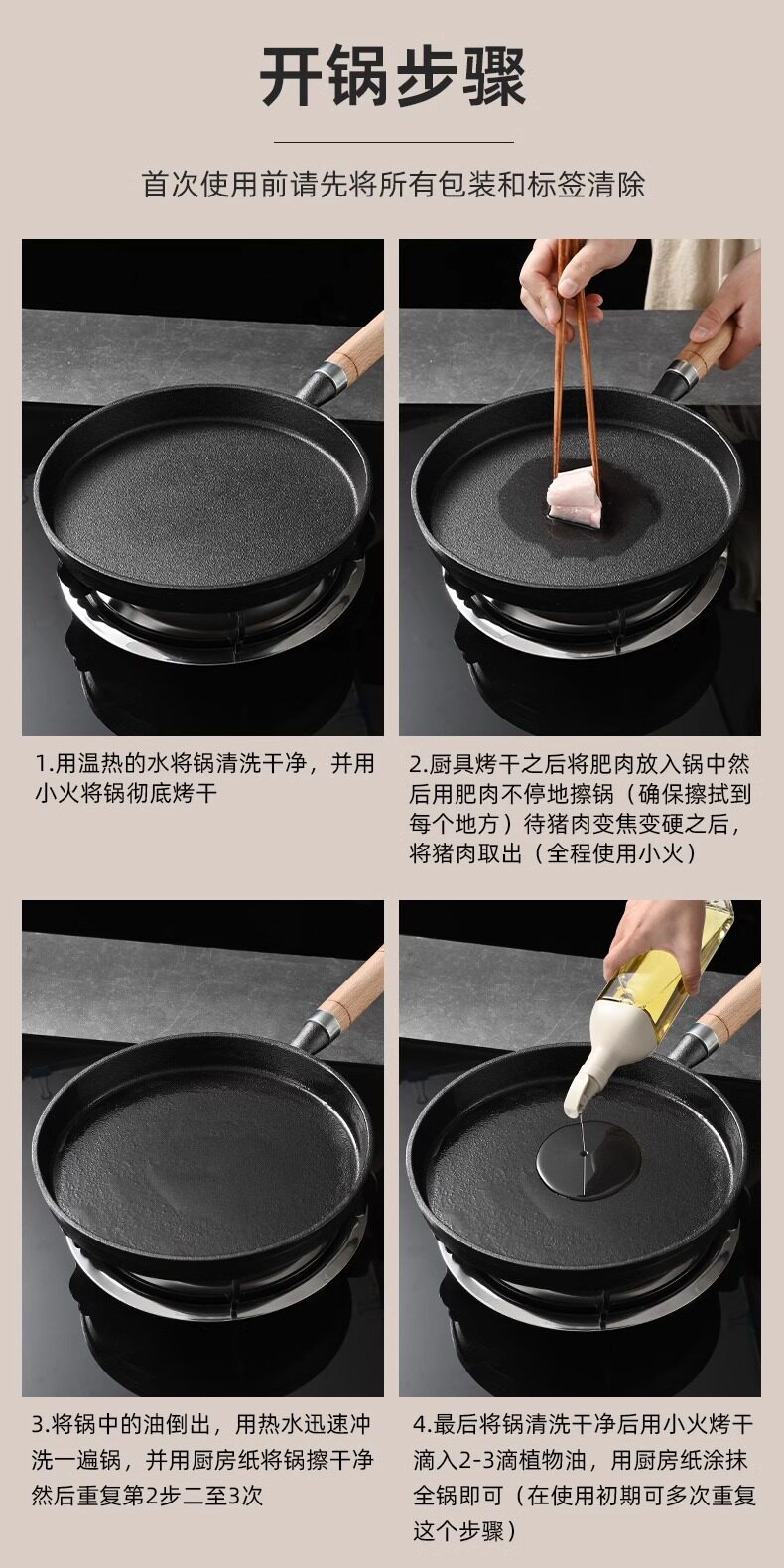 开锅步骤

首次使用前请先将所有包装和标签清除

1.用温热的水将锅清洗干净，并用小火将锅彻底烤干

2.厨具烤干之后将肥肉放入锅中然后用肥肉不停地擦锅（确保擦拭到每个地方）待猪肉变焦变硬之后，将猪肉取出（全程使用小火）

3.将锅中的油倒出，用热水迅速冲洗一遍锅，并用厨房纸将锅擦干净然后重复第2步二至3次

4.最后将锅清洗干净后用小火烤干滴入2-3滴植物油，用厨房纸涂抹全锅即可（在使用初期可多次重复这个步骤）