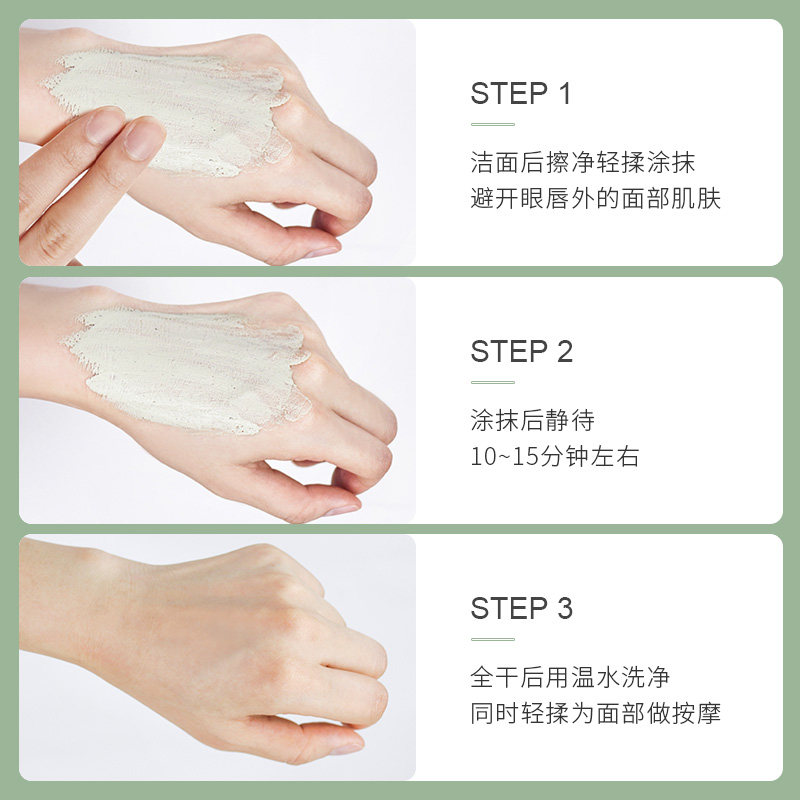 STEP 1

洁面后擦净轻揉涂抹
避开眼唇外的面部肌肤

STEP 2

涂抹后静待
10~15分钟左右

STEP 3

全干后用温水洗净
同时轻揉为面部做按摩