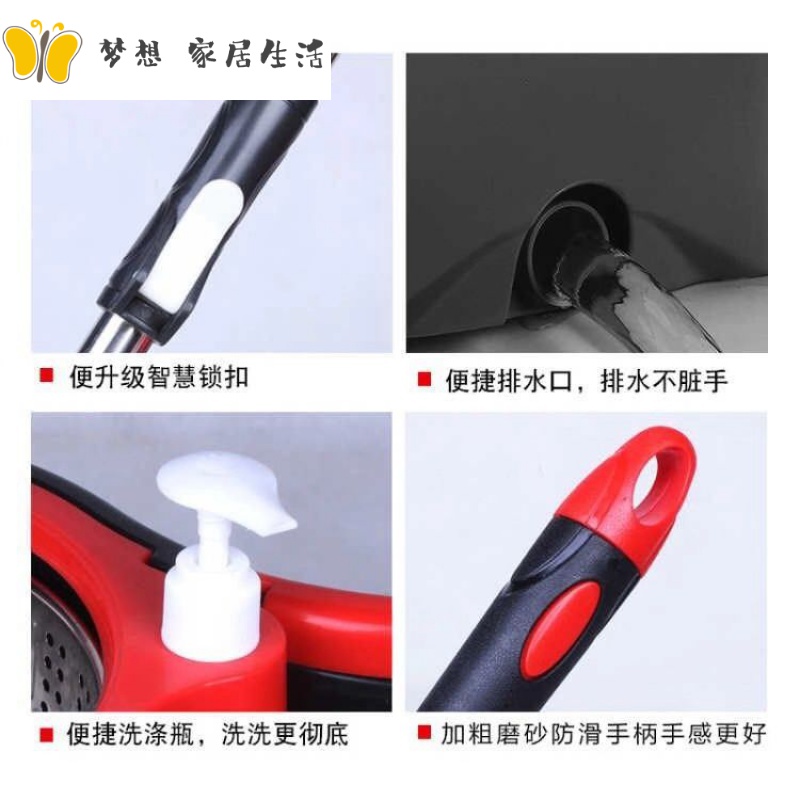 梦想 家居生活

■ 便升级智慧锁扣

■ 便捷排水口，排水不脏手

■ 便捷洗涤瓶，洗洗更彻底

■ 加粗磨砂防滑手柄手感更好