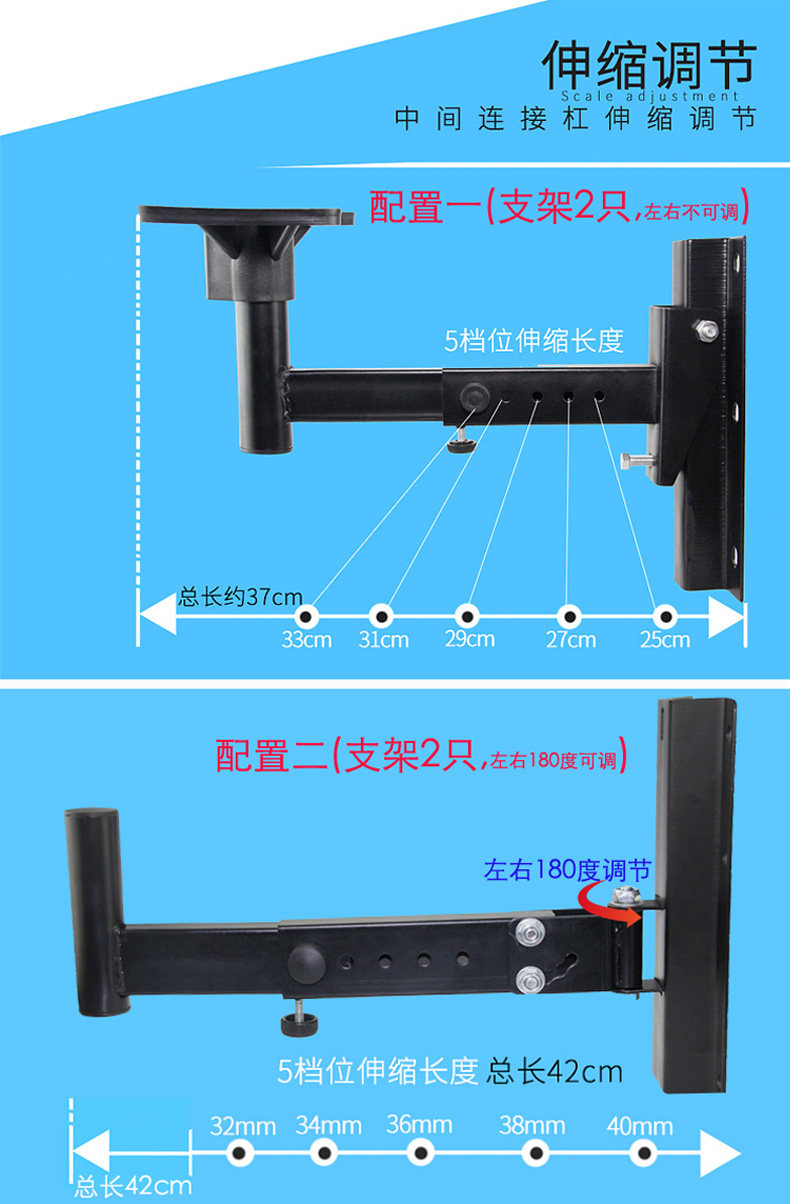 伸缩调节
Scale adjustment
中间连接杠伸缩调节

配置一(支架2只,左右不可调)

5档位伸缩长度

总长约37cm
33cm 31cm 29cm 27cm 25cm

配置二(支架2只,左右180度可调)

左右180度调节

5档位伸缩长度 总长42cm

32mm 34mm 36mm 38mm 40mm
总长42cm